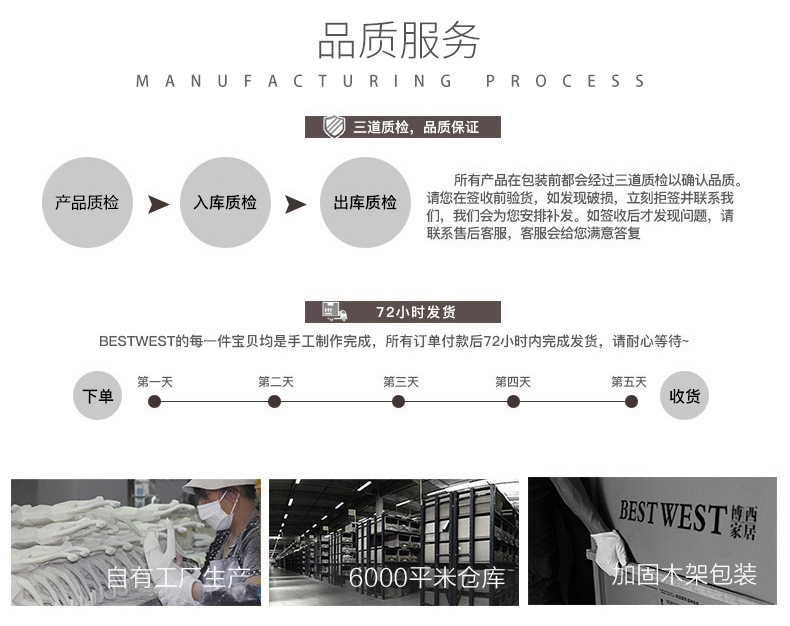 品质服务
MANUFACTURING PROCESS

三道质检，品质保证

产品质检 入库质检 出库质检

所有产品在包装前都会经过三道质检以确认品质。请您在签收前验货，如发现破损，立刻拒签并联系我们，我们会为您安排补发。如签收后才发现问题，请联系售后客服，客服会给您满意答复

72小时发货

BESTWEST的每一件宝贝均是手工制作完成，所有订单付款后72小时内完成发货，请耐心等待~

下单 第一天 第二天 第三天 第四天 第五天 收货

自有工厂生产

6000平米仓库

BESTWEST 博西家居

加固木架包装