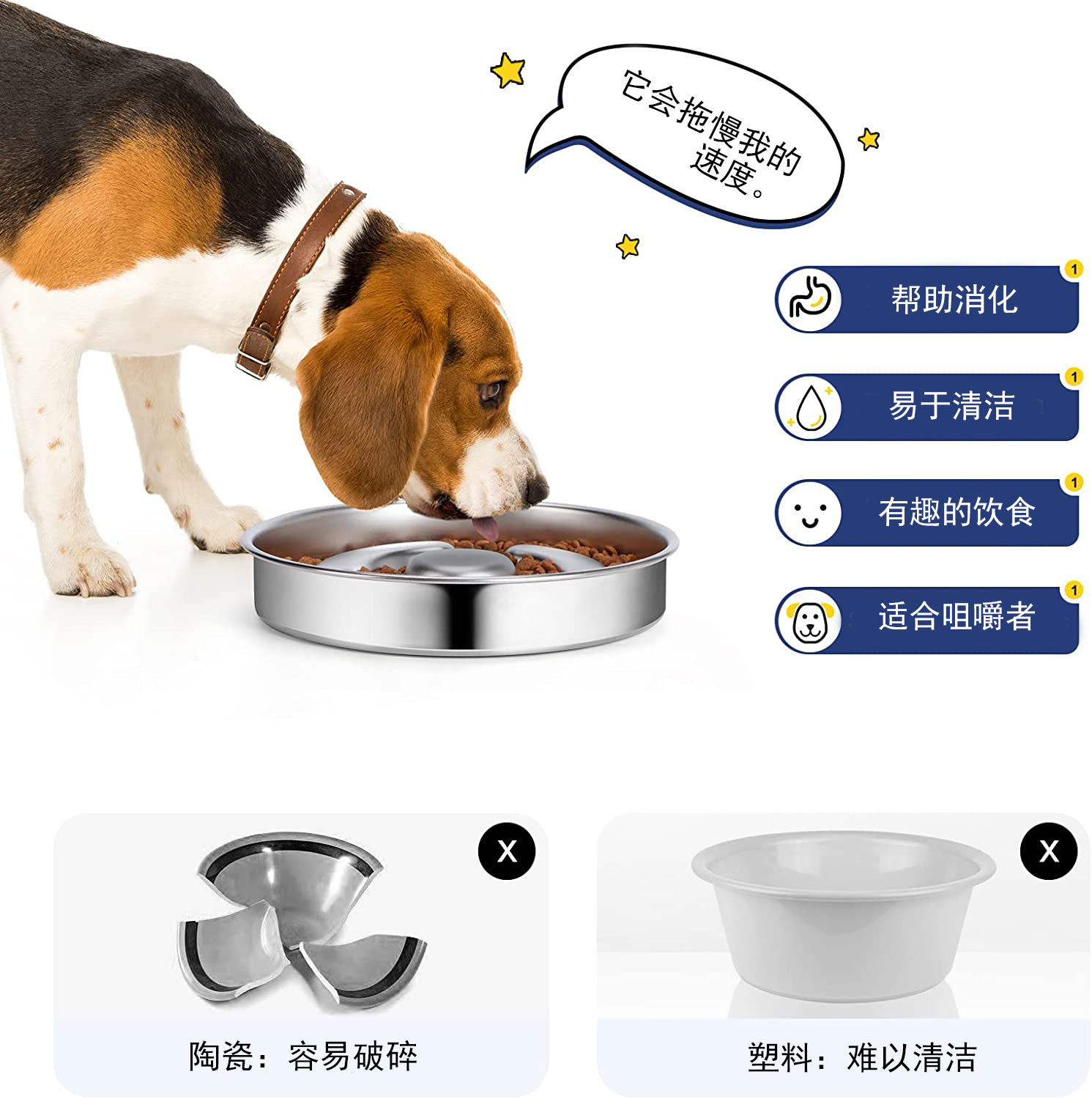 它会拖慢我的速度。

1
帮助消化

1
易于清洁

1
有趣的饮食

1
适合咀嚼者

X
陶瓷：容易破碎

X
塑料：难以清洁