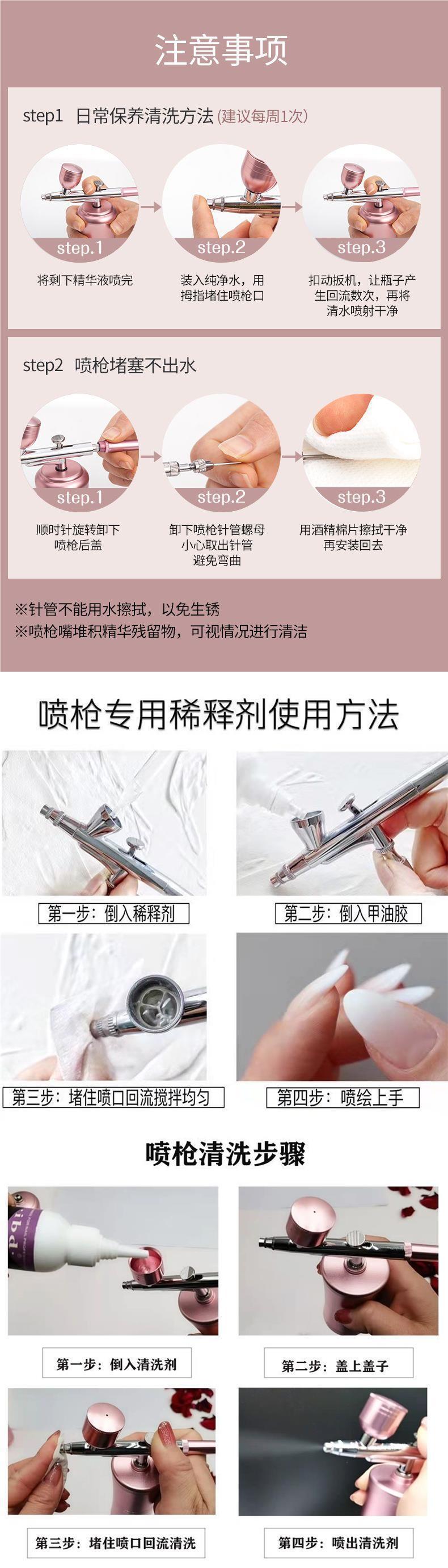 注意事项

step1 日常保养清洗方法 (建议每周1次)

step.1
将剩下精华液喷完

step.2
装入纯净水，用拇指堵住喷枪口

step.3
扣动扳机，让瓶子产生回流数次，再将清水喷射干净

step2 喷枪堵塞不出水

step.1
顺时针旋转卸下喷枪后盖

step.2
卸下喷枪针管螺母小心取出针管避免弯曲

step.3
用酒精棉片擦拭干净再安装回去

※针管不能用水擦拭，以免生锈
※喷枪嘴堆积精华残留物，可视情况进行清洁

喷枪专用稀释剂使用方法

第一步：倒入稀释剂

第二步：倒入甲油胶

第三步：堵住喷口回流搅拌均匀

第四步：喷绘上手

喷枪清洗步骤

ibd

第一步：倒入清洗剂

第二步：盖上盖子

第三步：堵住喷口回流清洗

第四步：喷出清洗剂