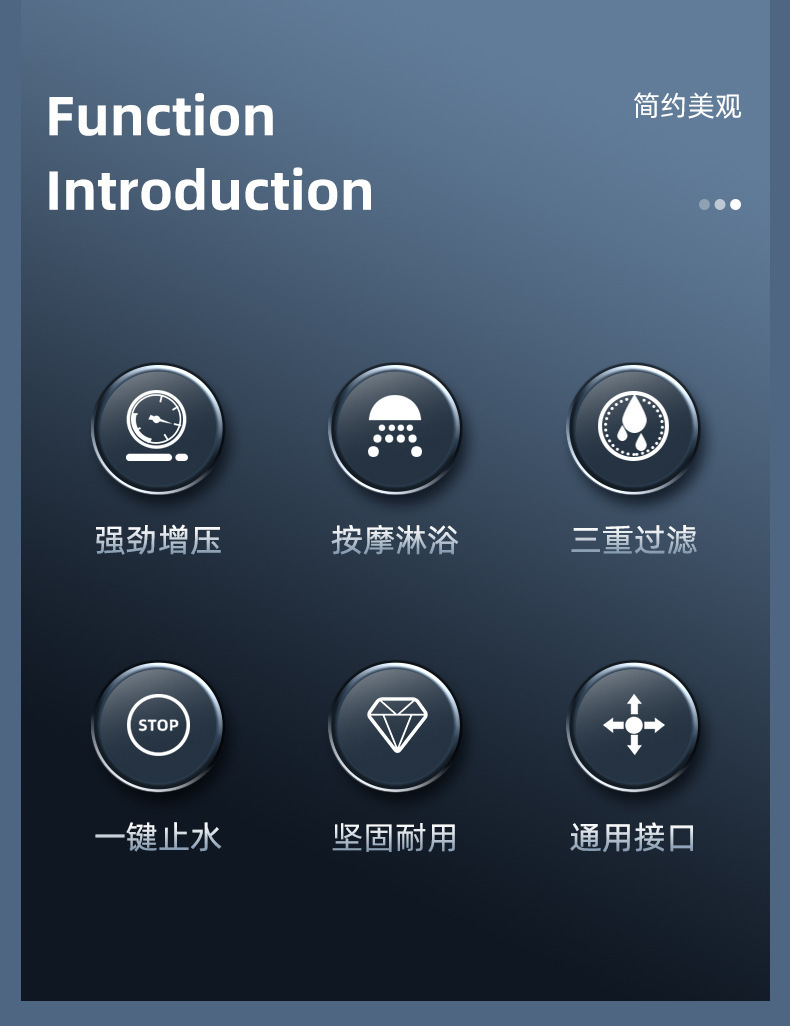 Function
Introduction

简约美观

强劲增压

按摩淋浴

三重过滤

STOP

一键止水

坚固耐用

通用接口