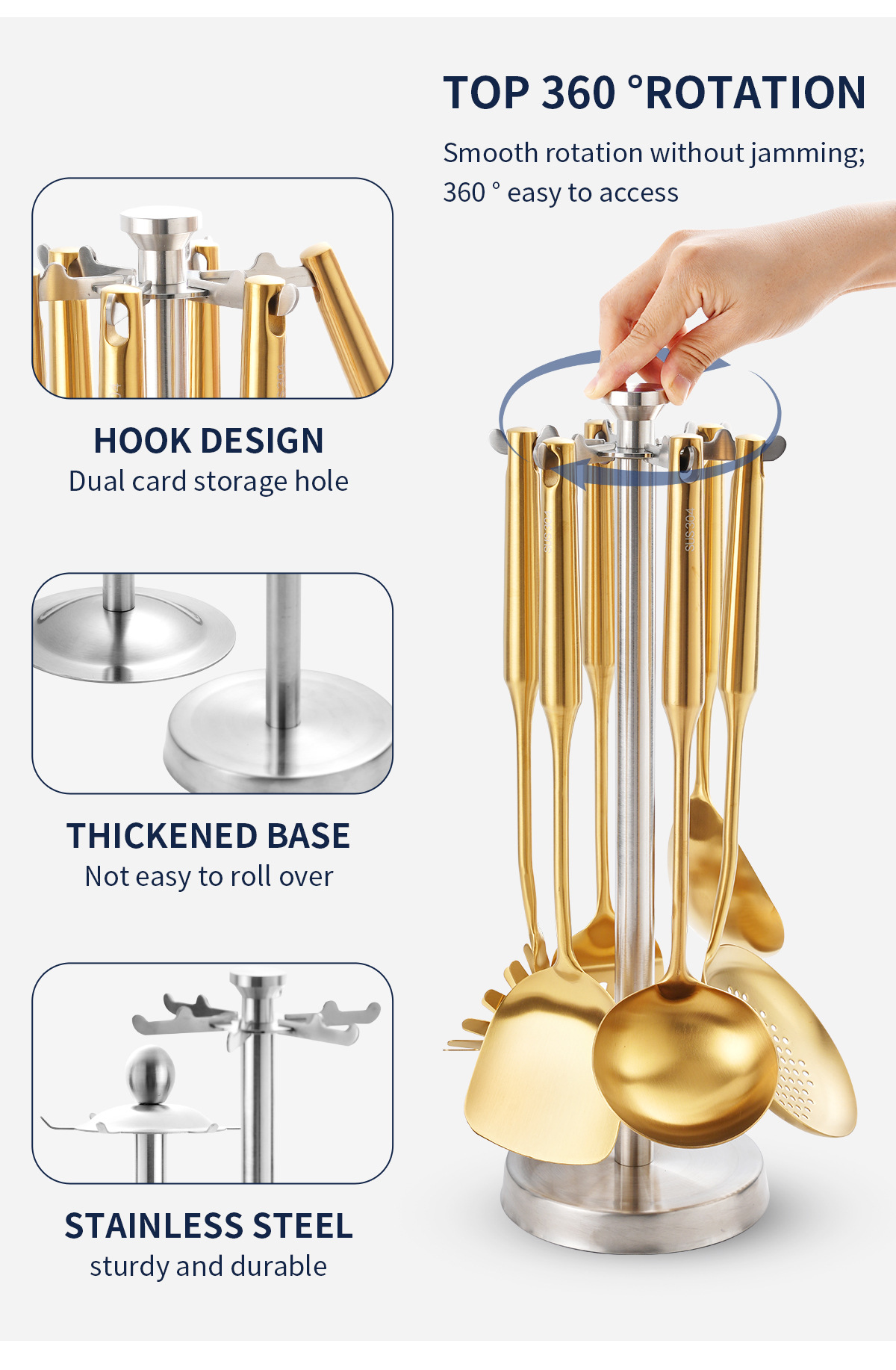 TOP 360 °ROTATION

Smooth rotation without jamming; 360 ° easy to access

HOOK DESIGN
Dual card storage hole

THICKENED BASE
Not easy to roll over

STAINLESS STEEL
sturdy and durable

SUS304

SUS304