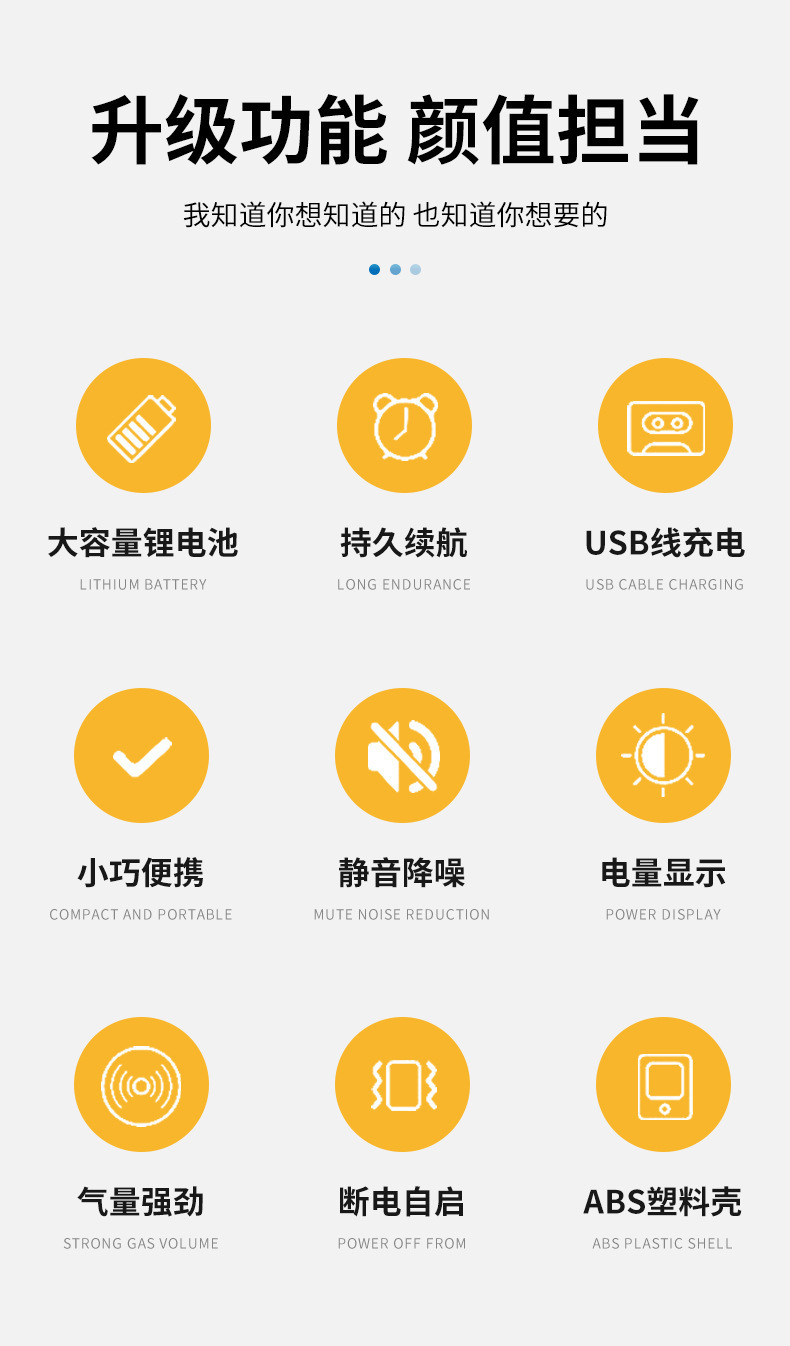 升级功能 颜值担当

我知道你想知道的 也知道你想要的

大容量锂电池
LITHIUM BATTERY

持久续航
LONG ENDURANCE

USB线充电
USB CABLE CHARGING

小巧便携
COMPACT AND PORTABLE

静音降噪
MUTE NOISE REDUCTION

电量显示
POWER DISPLAY

气量强劲
STRONG GAS VOLUME

断电自启
POWER OFF FROM

ABS塑料壳
ABS PLASTIC SHELL