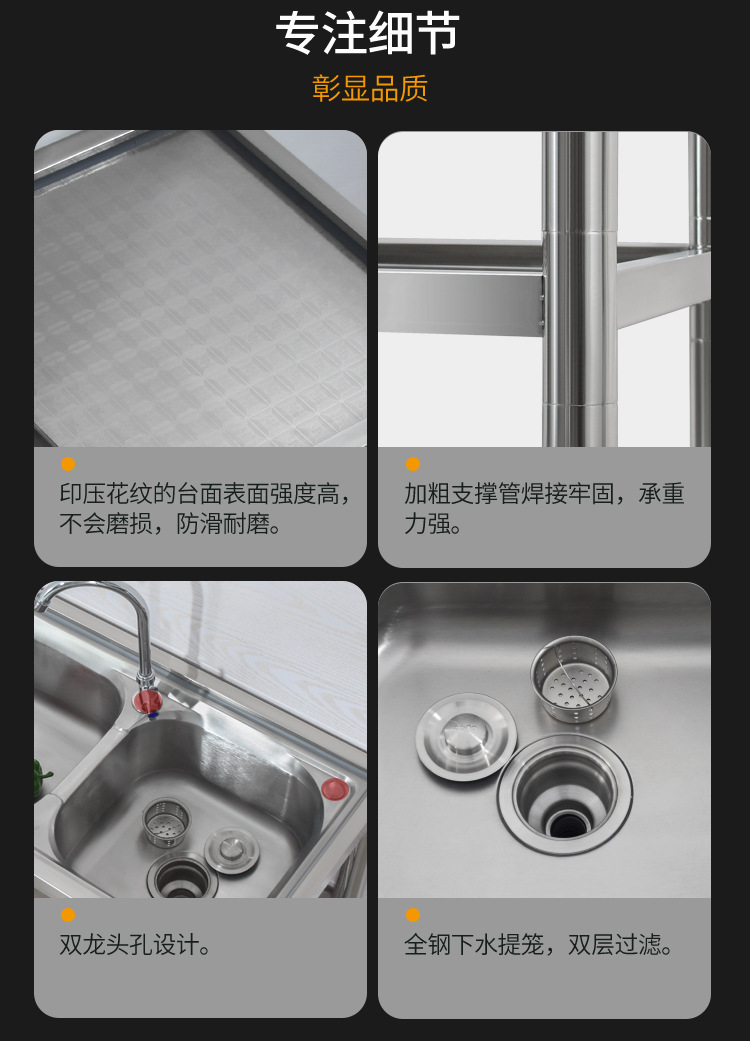 专注细节
彰显品质

印压花纹的台面表面强度高，不会磨损，防滑耐磨。

加粗支撑管焊接牢固，承重力强。

双龙头孔设计。

全钢下水提笼，双层过滤。