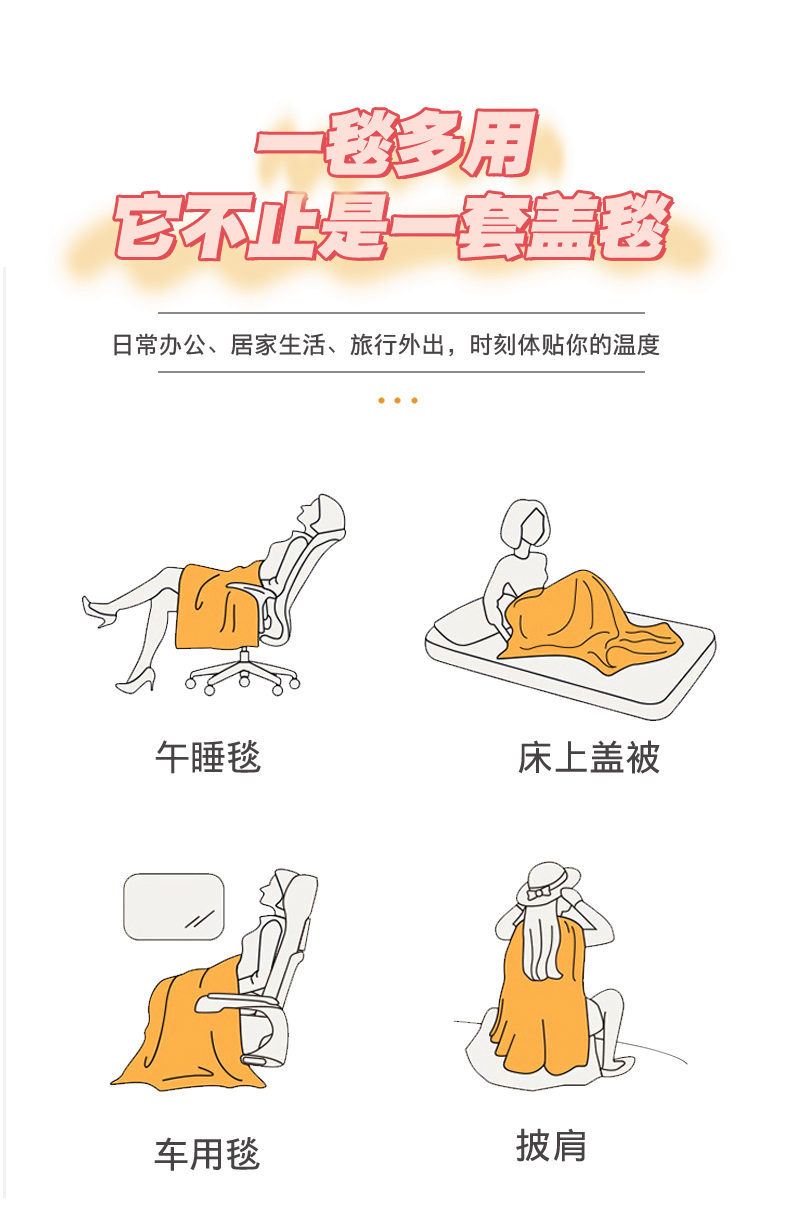 一毯多用
它不止是一套盖毯

日常办公、居家生活、旅行外出，时刻体贴你的温度

午睡毯

床上盖被

车用毯

披肩