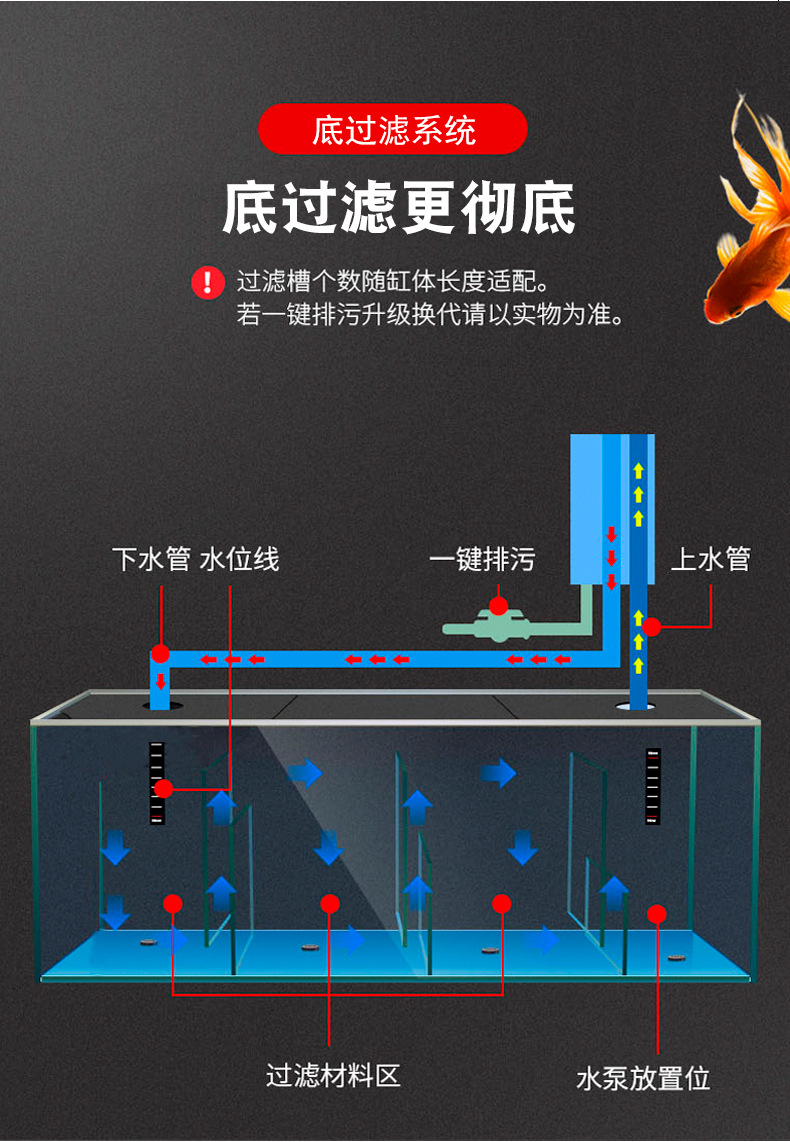 底过滤系统

底过滤更彻底

! 过滤槽个数随缸体长度适配。
若一键排污升级换代请以实物为准。

下水管 水位线

一键排污

上水管

过滤材料区

水泵放置位