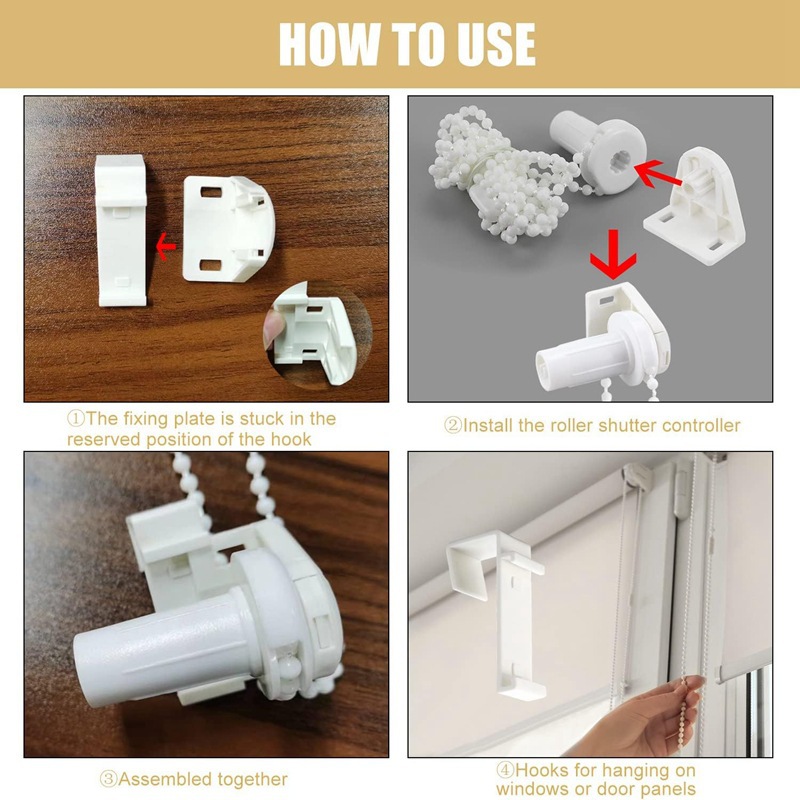 HOW TO USE

①The fixing plate is stuck in the reserved position of the hook

②Install the roller shutter controller

③Assembled together

④Hooks for hanging on windows or door panels