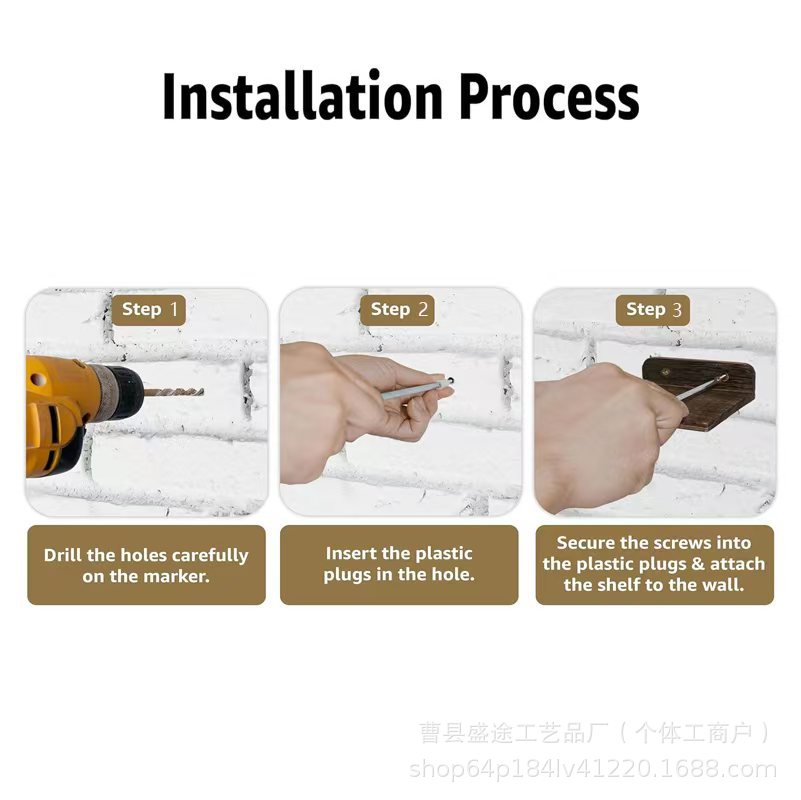 Installation Process

Step 1

Drill the holes carefully on the marker.

Step 2

Insert the plastic plugs in the hole.

Step 3

Secure the screws into the plastic plugs & attach the shelf to the wall.

曹县盛途工艺品厂（个体工商户）
shop64p184lv41220.1688.com