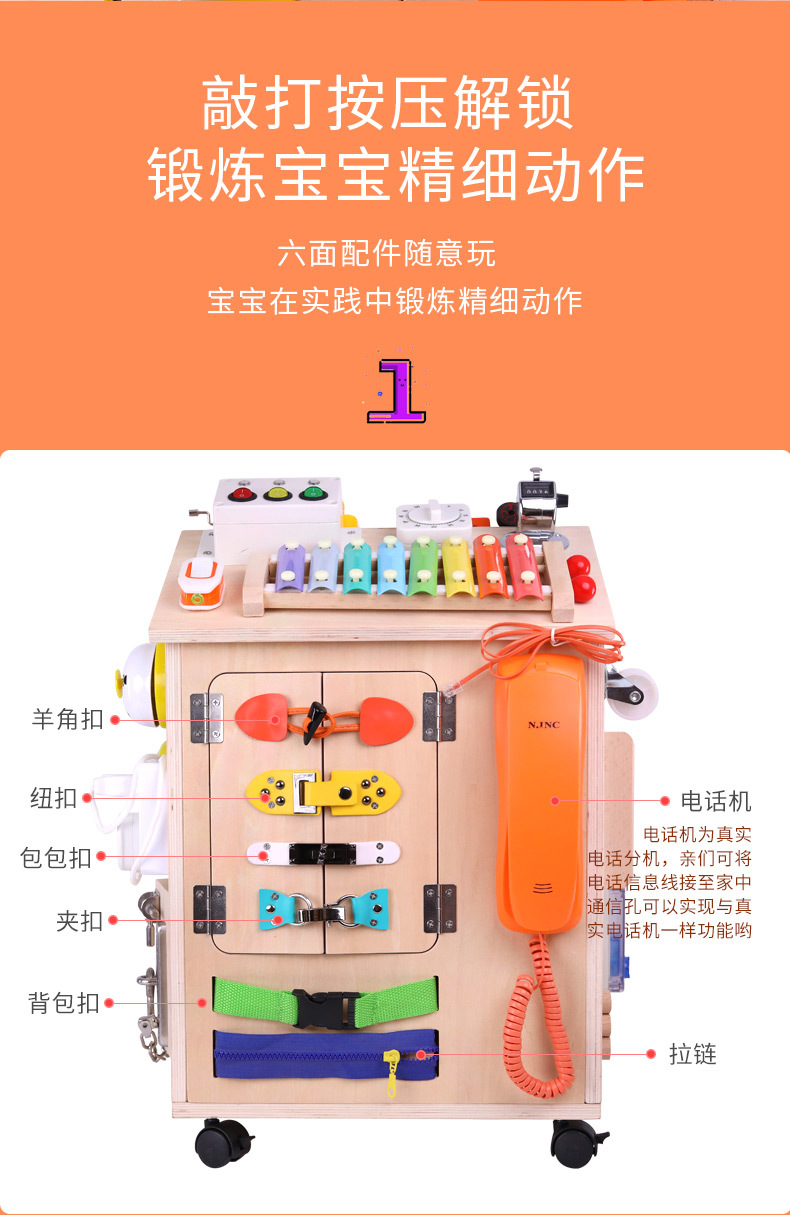 敲打按压解锁
锻炼宝宝精细动作

六面配件随意玩
宝宝在实践中锻炼精细动作

1

羊角扣
纽扣
包包扣
夹扣
背包扣

N.JNC

电话机
电话机为真实电话分机，亲们可将电话信息线接至家中通信孔可以实现与真实电话机一样功能哟

拉链