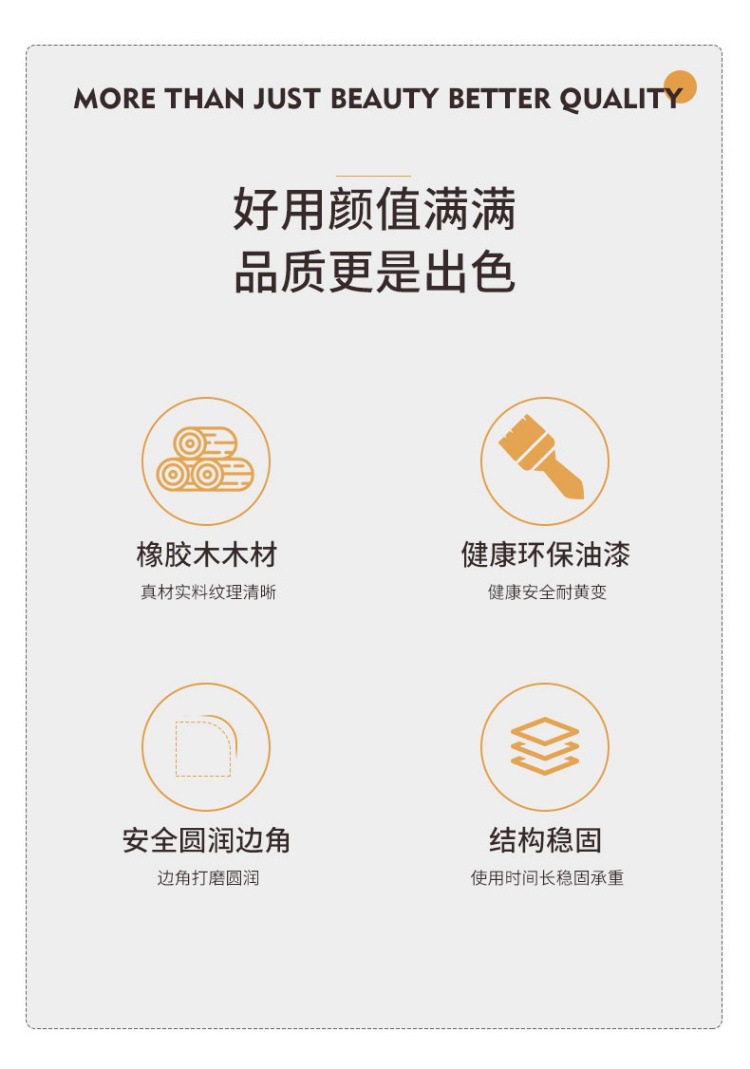 MORE THAN JUST BEAUTY BETTER QUALITY

好用颜值满满
品质更是出色

橡胶木木材
真材实料纹理清晰

健康环保油漆
健康安全耐黄变

安全圆润边角
边角打磨圆润

结构稳固
使用时间长稳固承重