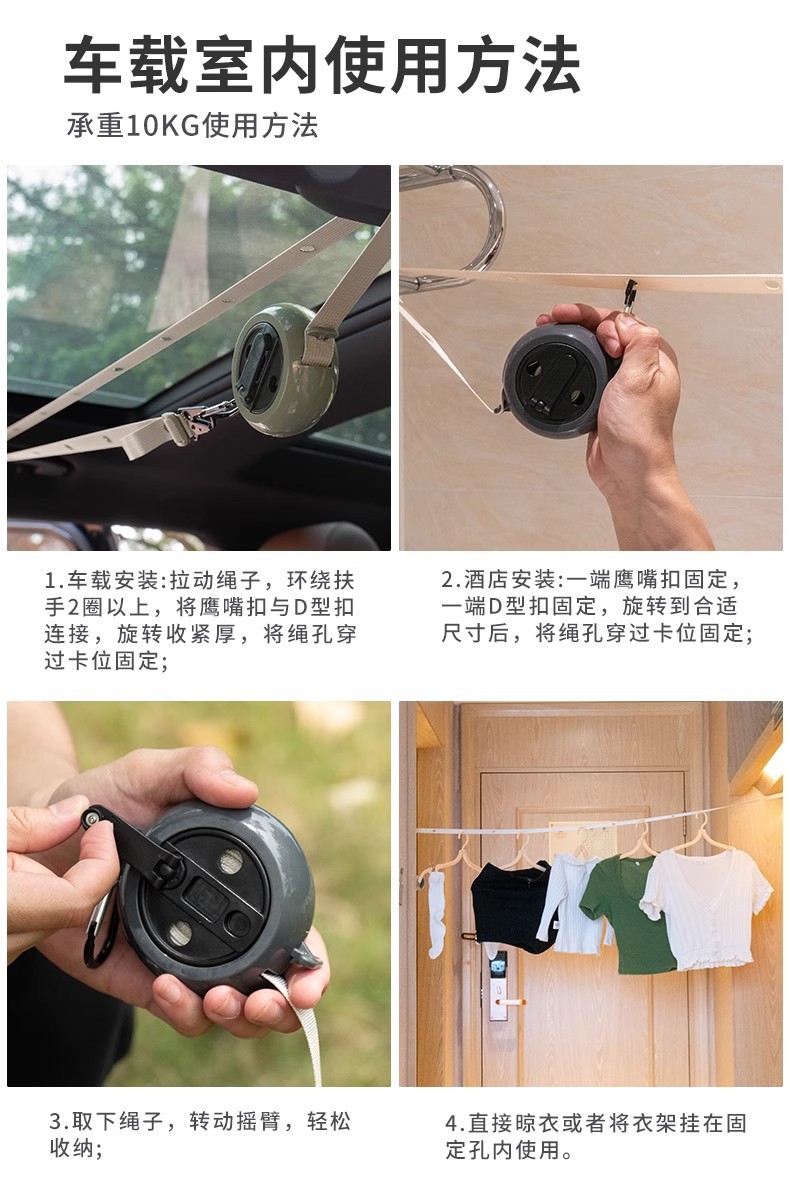 车载室内使用方法

承重10KG使用方法

1.车载安装:拉动绳子，环绕扶手2圈以上，将鹰嘴扣与D型扣连接，旋转收紧厚，将绳孔穿过卡位固定;

2.酒店安装:一端鹰嘴扣固定，一端D型扣固定，旋转到合适尺寸后，将绳孔穿过卡位固定;

3.取下绳子，转动摇臂，轻松收纳;

4.直接晾衣或者将衣架挂在固定孔内使用。