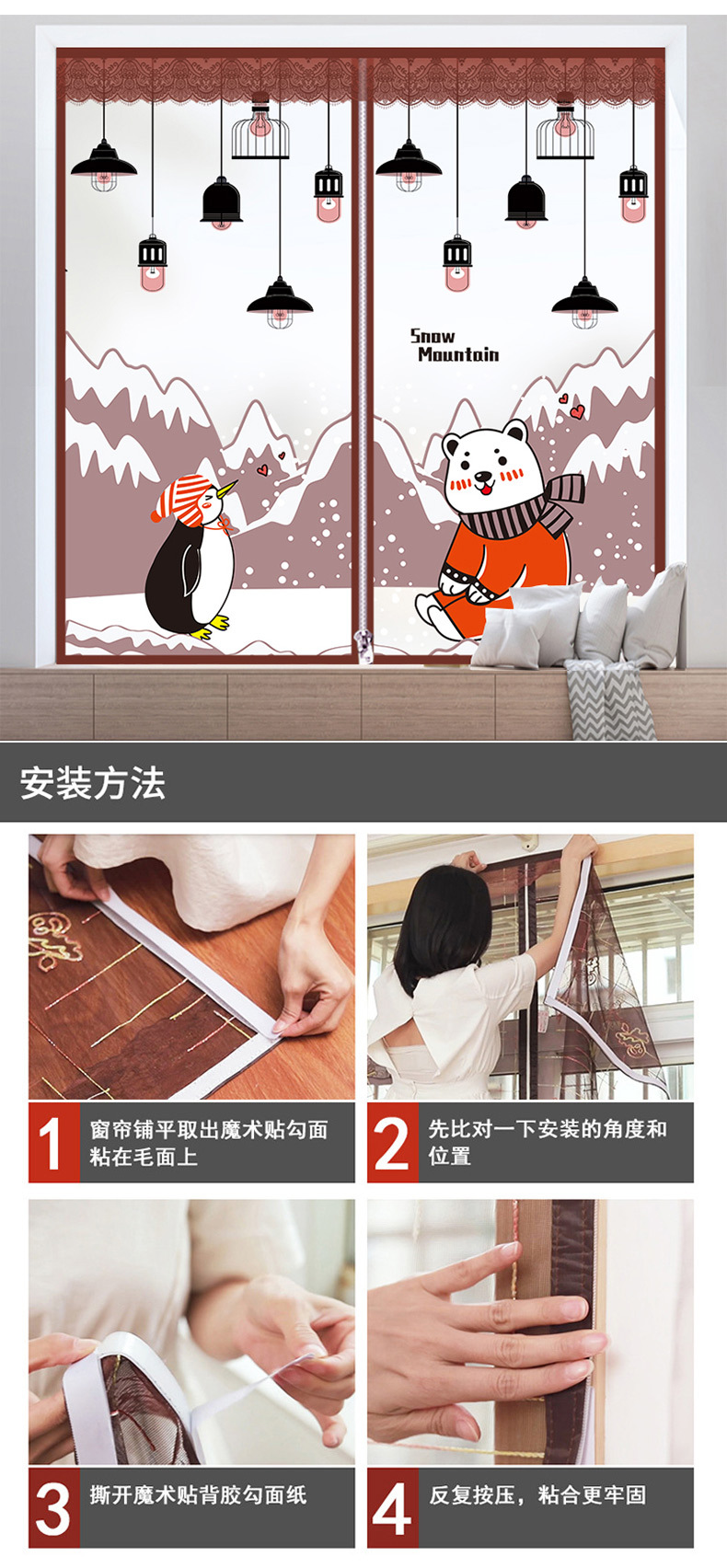 Snow Mountain

安装方法

1 窗帘铺平取出魔术贴勾面粘在毛面上

2 先比对一下安装的角度和位置

3 撕开魔术贴背胶勾面纸

4 反复按压，粘合更牢固