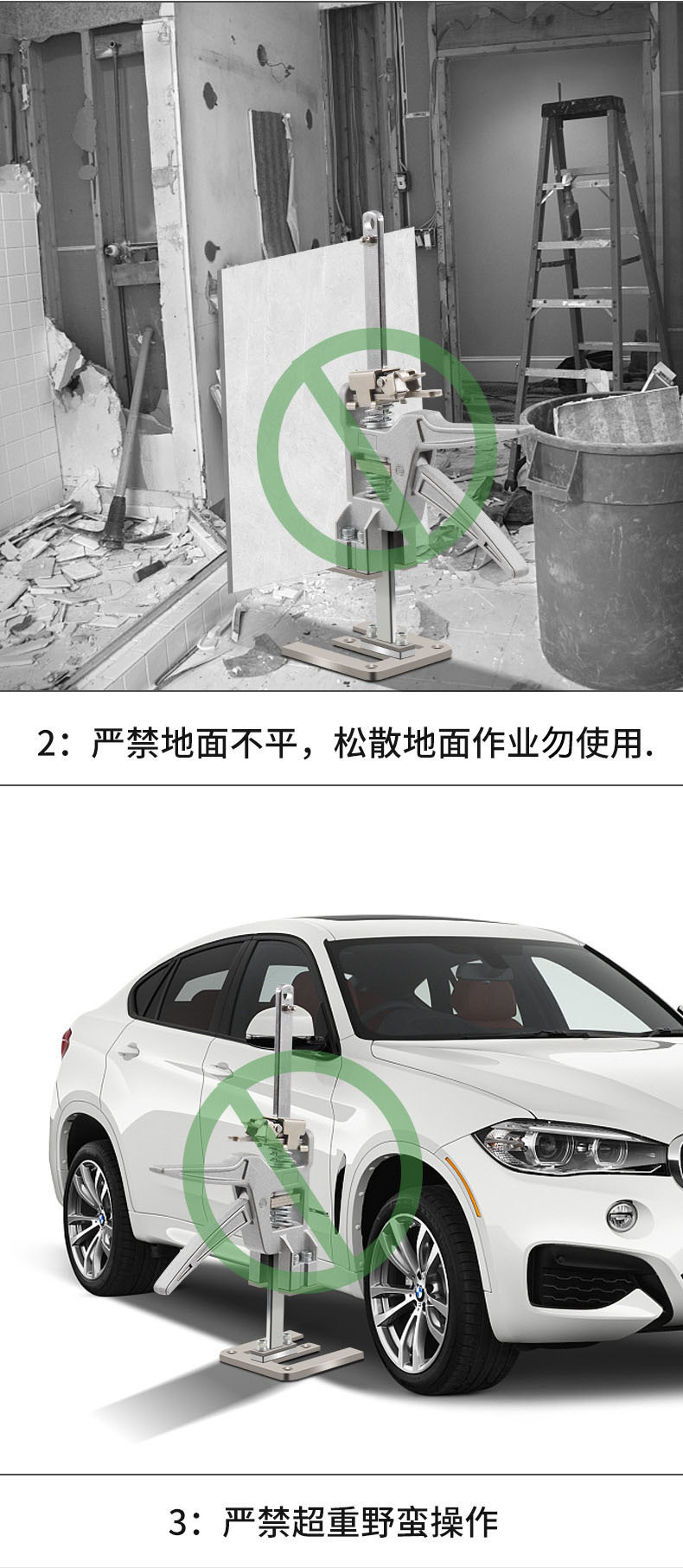 2：严禁地面不平，松散地面作业勿使用.

3：严禁超重野蛮操作