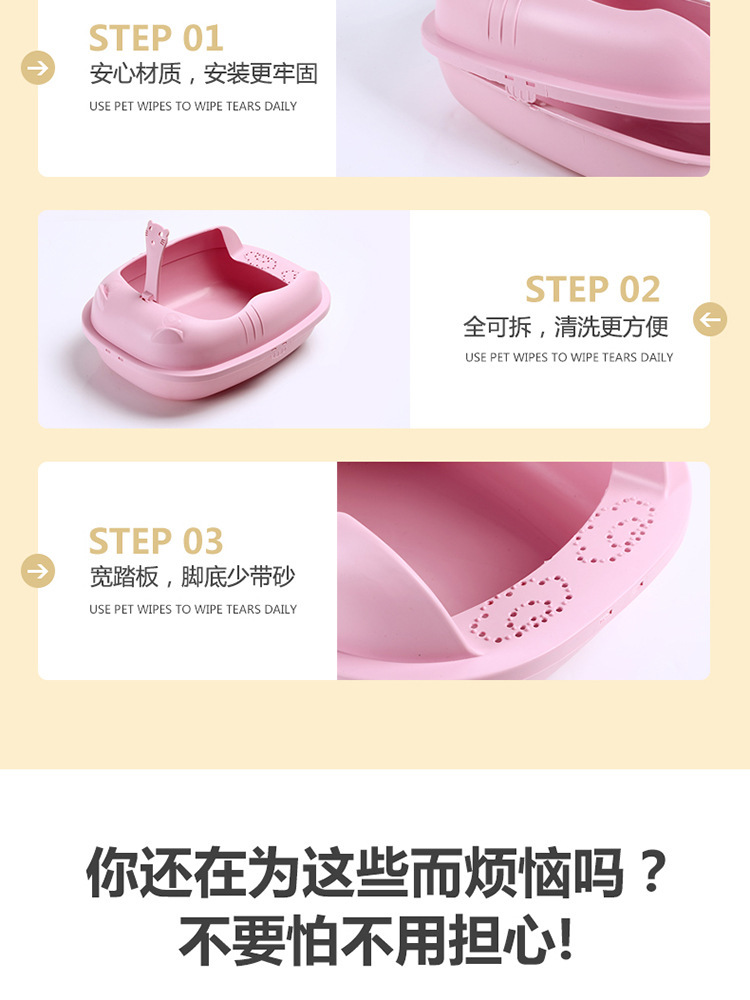 STEP 01
安心材质，安装更牢固
USE PET WIPES TO WIPE TEARS DAILY

STEP 02
全可拆，清洗更方便
USE PET WIPES TO WIPE TEARS DAILY

STEP 03
宽踏板，脚底少带砂
USE PET WIPES TO WIPE TEARS DAILY

你还在为这些而烦恼吗？
不要怕不用担心！