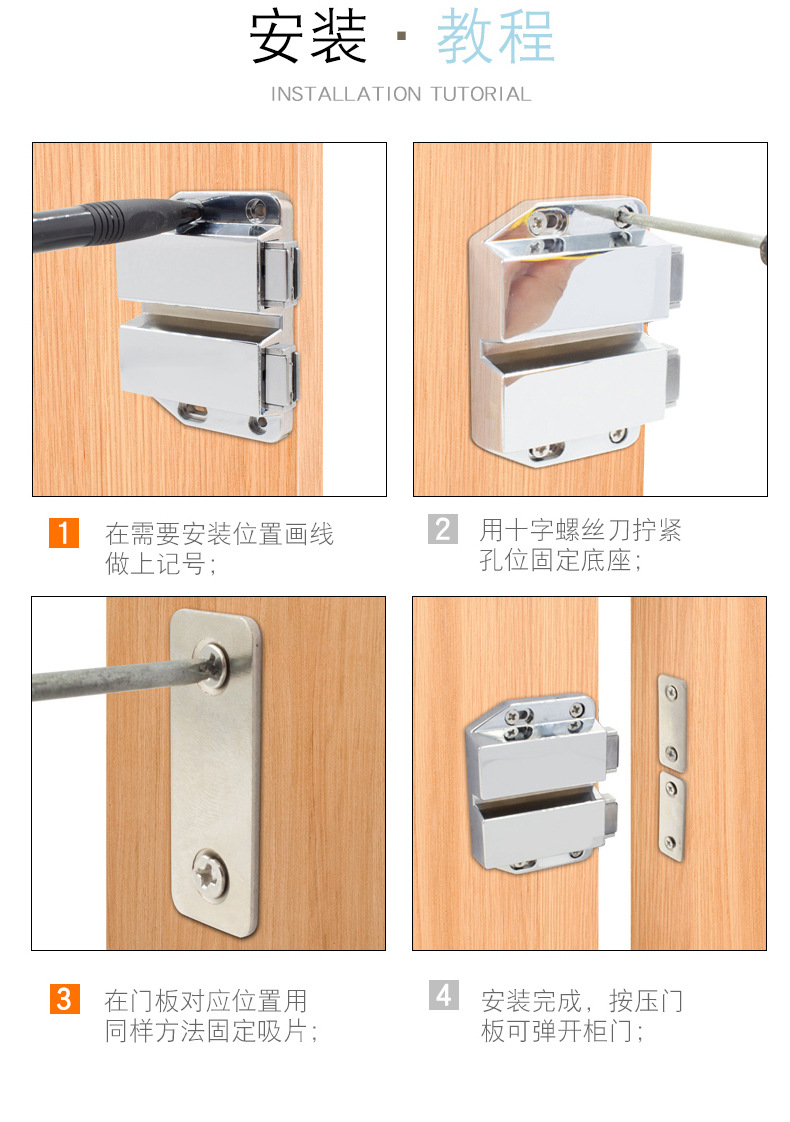 安装 · 教程

INSTALLATION TUTORIAL

1 在需要安装位置画线做上记号；

2 用十字螺丝刀拧紧孔位固定底座；

3 在门板对应位置用同样方法固定吸片；

4 安装完成，按压门板可弹开柜门；