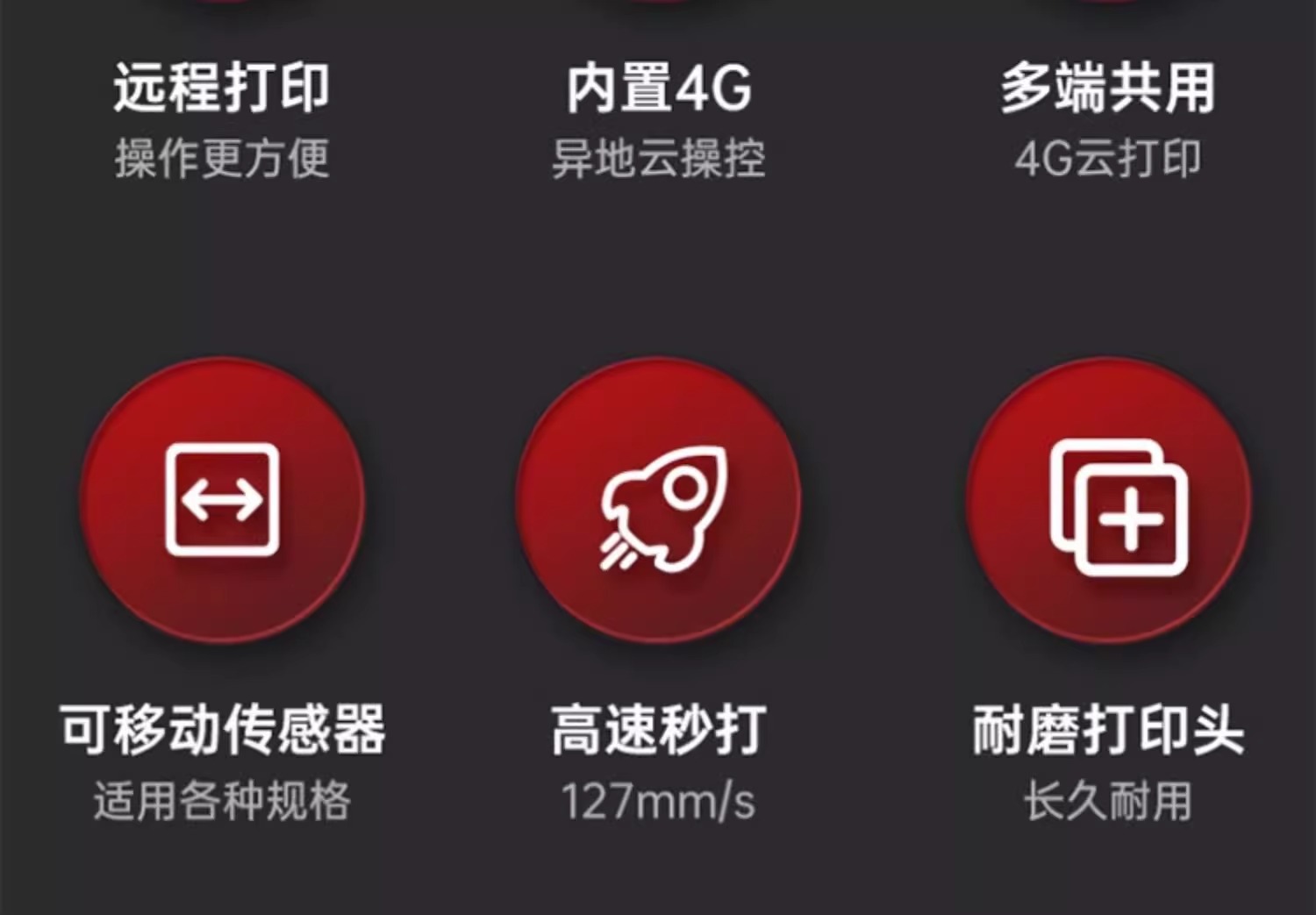 远程打印
操作更方便

内置4G
异地云操控

多端共用
4G云打印

可移动传感器
适用各种规格

高速秒打
127mm/s

耐磨打印头
长久耐用