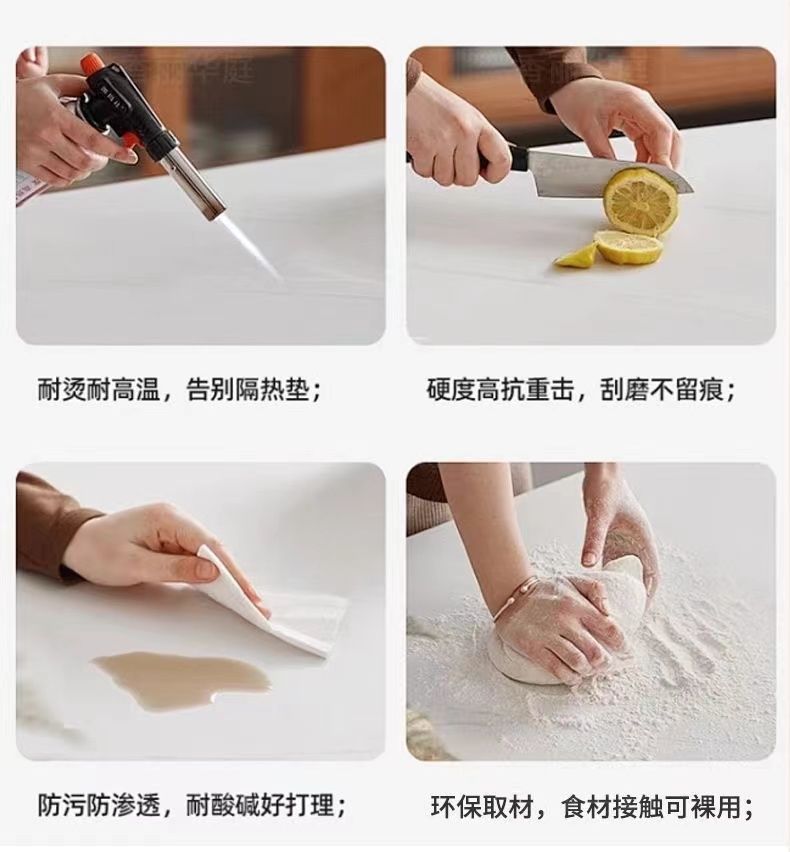 耐烫耐高温，告别隔热垫；

硬度高抗重击，刮磨不留痕；

防污防渗透，耐酸碱好打理；

环保取材，食材接触可裸用；