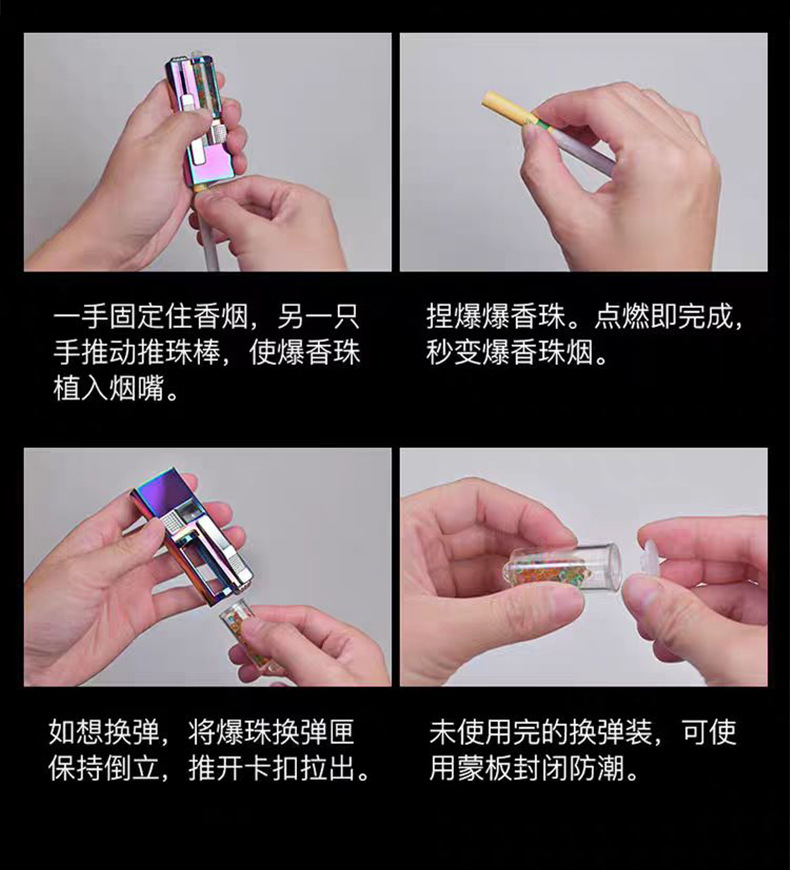 一手固定住香烟，另一只手推动推珠棒，使爆香珠植入烟嘴。

捏爆爆香珠。点燃即完成，秒变爆香珠烟。

如想换弹，将爆珠换弹匣保持倒立，推开卡扣拉出。

未使用完的换弹装，可使用蒙板封闭防潮。