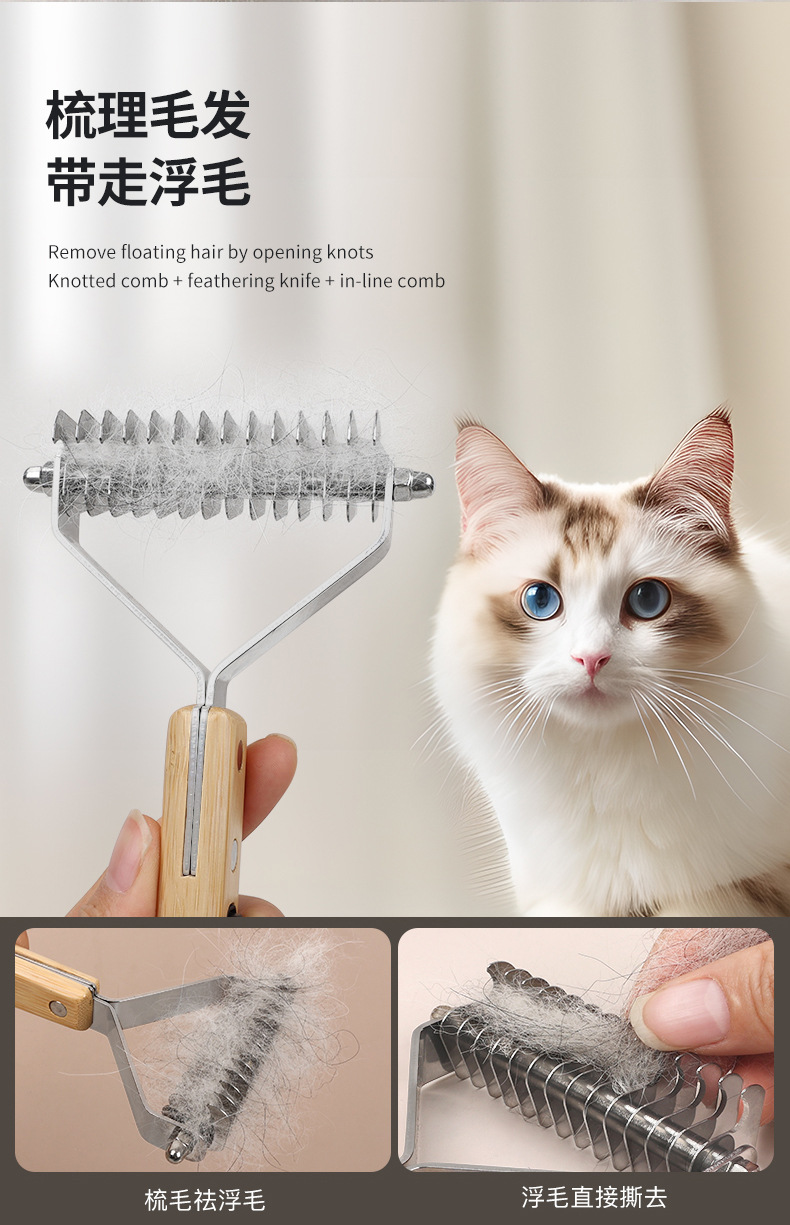 梳理毛发
带走浮毛

Remove floating hair by opening knots
Knotted comb + feathering knife + in-line comb

梳毛祛浮毛

浮毛直接撕去