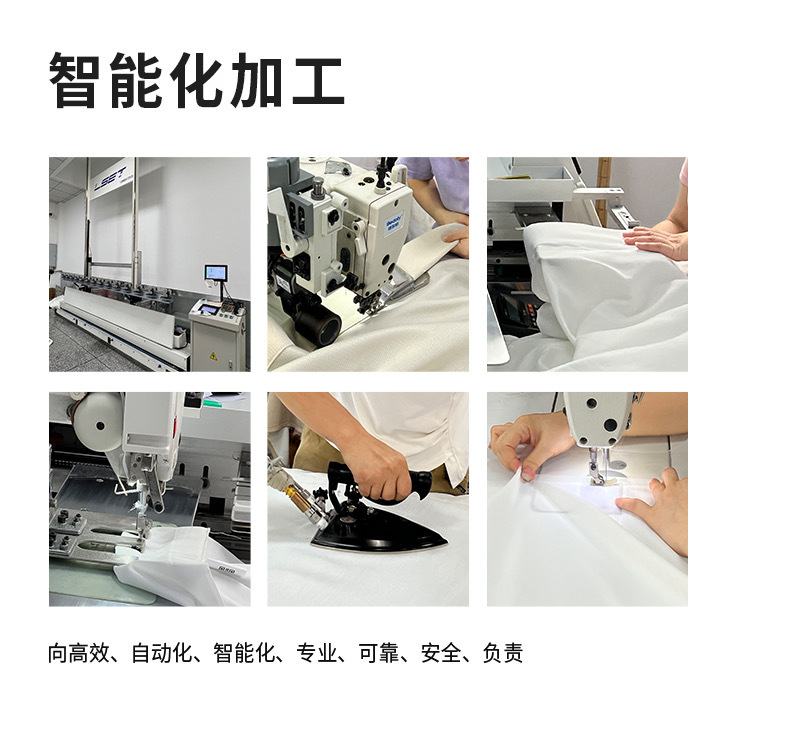 智能化加工

LSET

向高效、自动化、智能化、专业、可靠、安全、负责