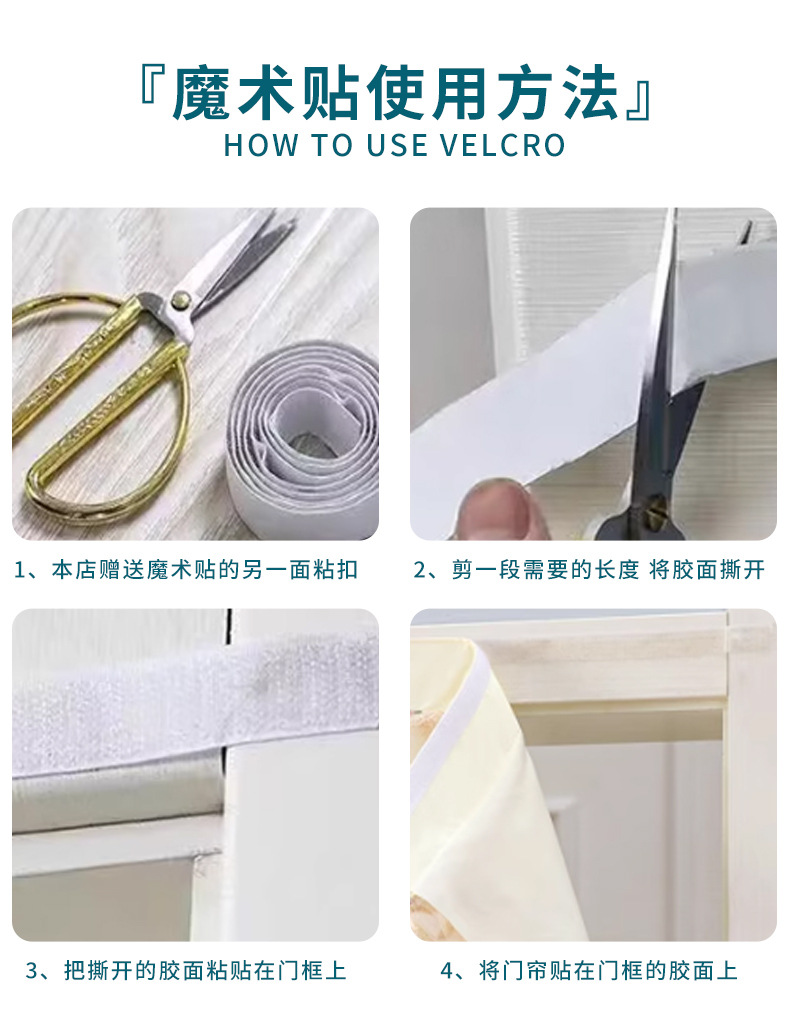 『魔术贴使用方法』
HOW TO USE VELCRO

1、本店赠送魔术贴的另一面粘扣

2、剪一段需要的长度 将胶面撕开

3、把撕开的胶面粘贴在门框上

4、将门帘贴在门框的胶面上