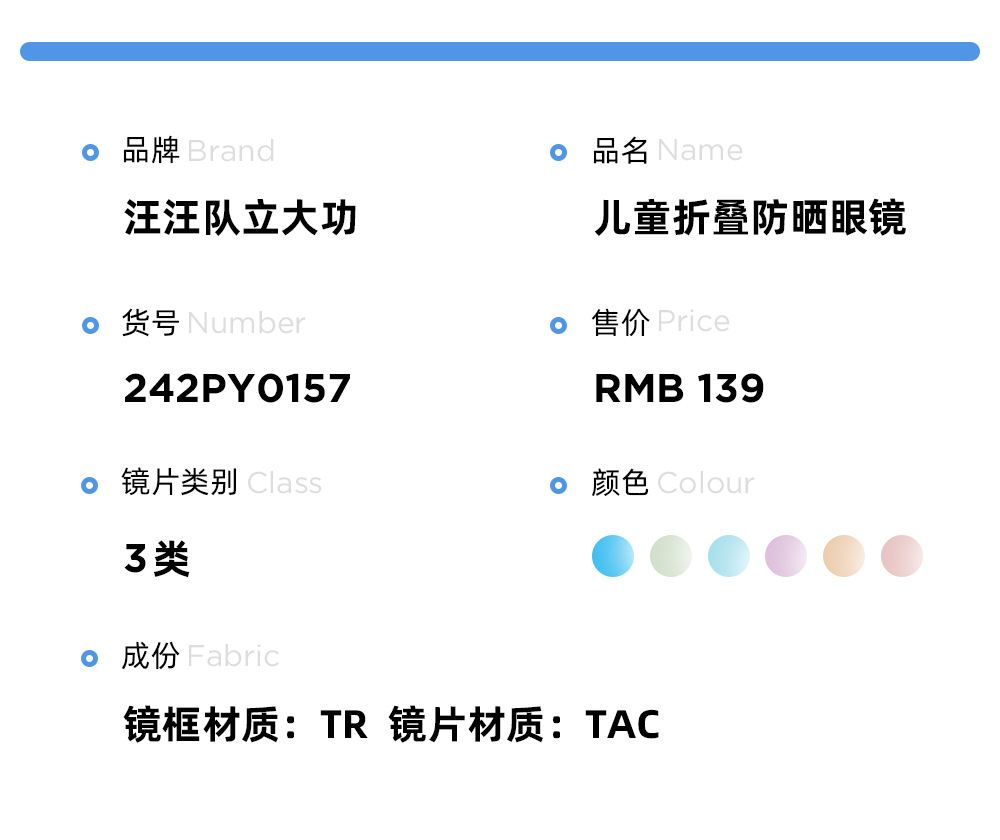 品牌 Brand
汪汪队立大功

品名 Name
儿童折叠防晒眼镜

货号 Number
242PY0157

售价 Price
RMB 139

镜片类别 Class
3类

颜色 Colour

成份 Fabric
镜框材质：TR 镜片材质：TAC