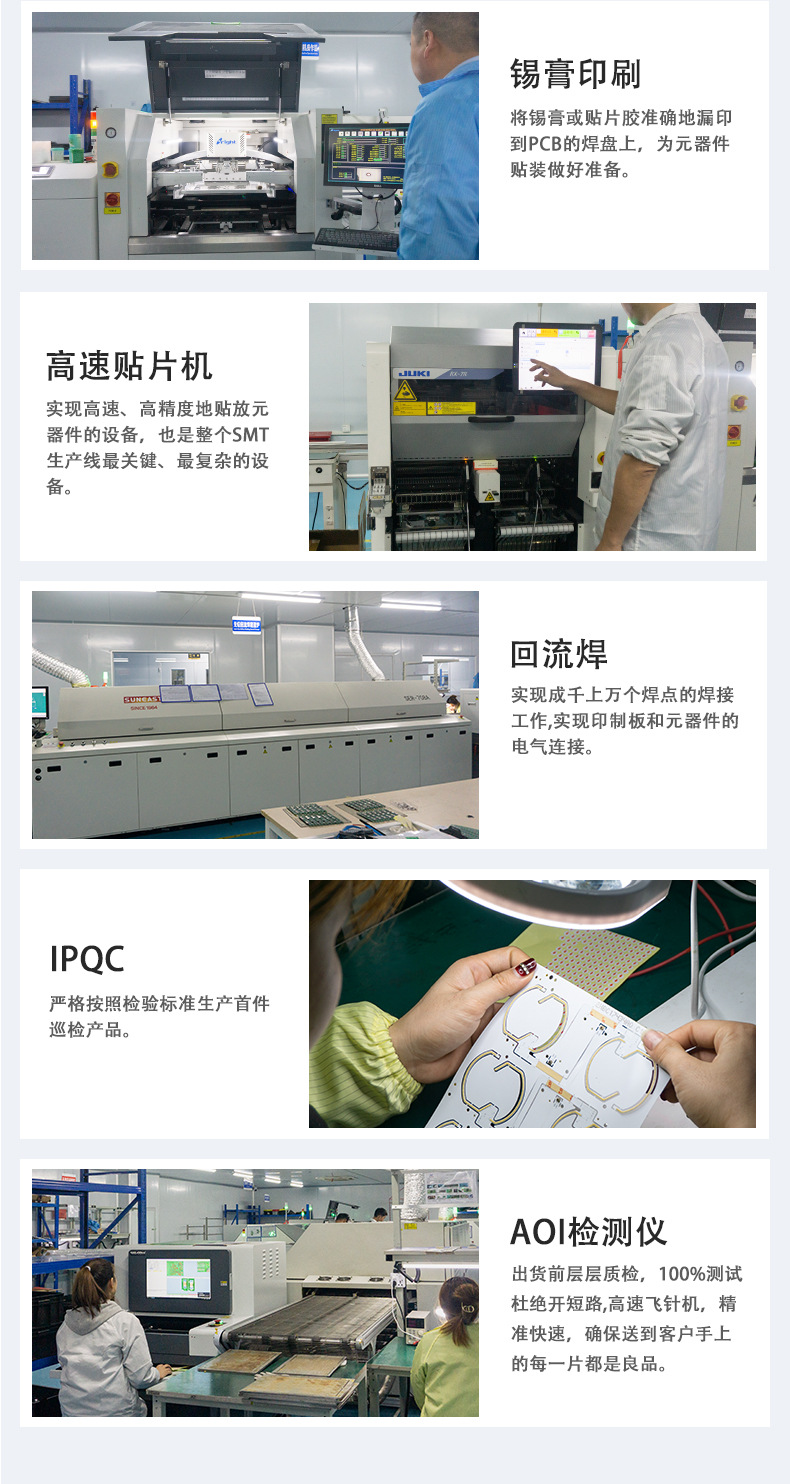 锡膏印刷

将锡膏或贴片胶准确地漏印到PCB的焊盘上，为元器件贴装做好准备。

高速贴片机

实现高速、高精度地贴放元器件的设备，也是整个SMT生产线最关键、最复杂的设备。

JUKI

回流焊

实现成千上万个焊点的焊接工作,实现印制板和元器件的电气连接。

SUNEAST
SINCE 1984

IPQC

严格按照检验标准生产首件巡检产品。

AOI检测仪

出货前层层质检，100%测试杜绝开短路,高速飞针机，精准快速，确保送到客户手上的每一片都是良品。