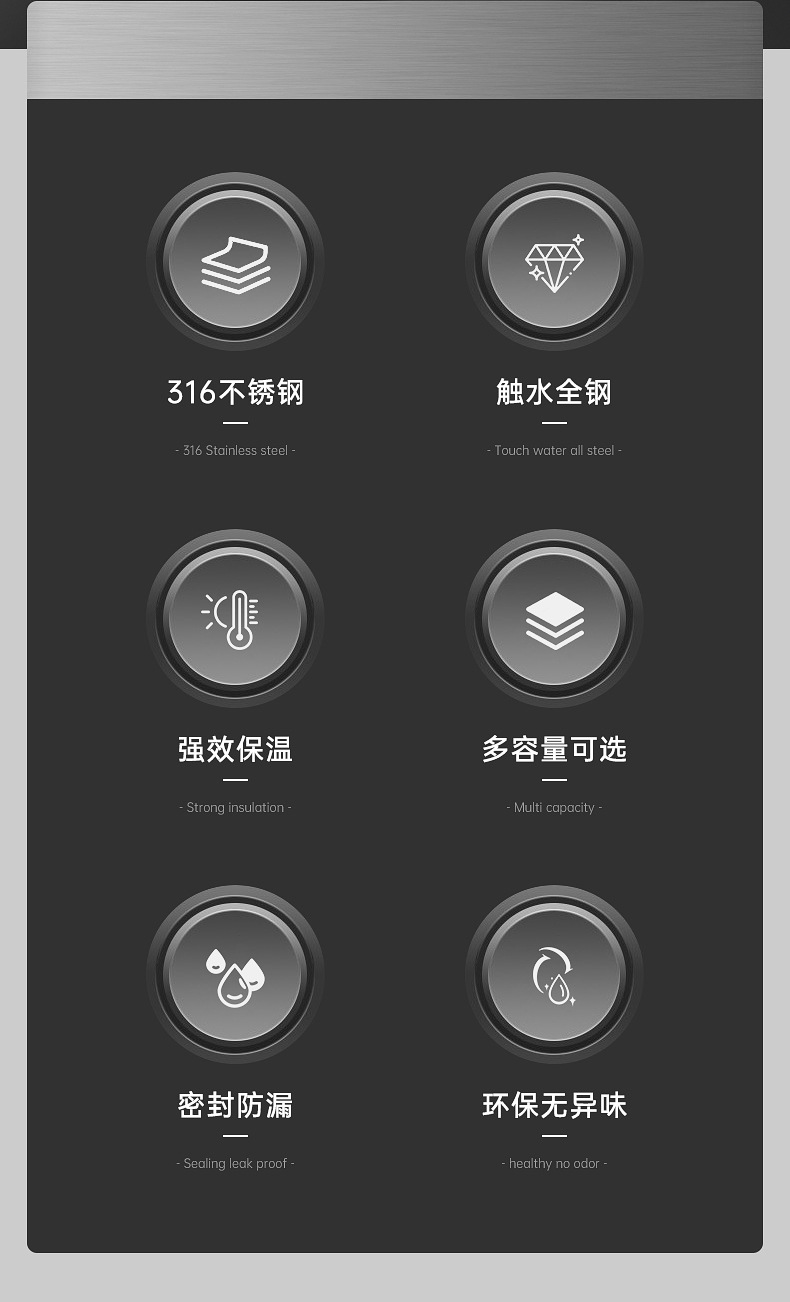 316不锈钢

- 316 Stainless steel -

触水全钢

- Touch water all steel -

强效保温

- Strong insulation -

多容量可选

- Multi capacity -

密封防漏

- Sealing leak proof -

环保无异味

- healthy no odor -