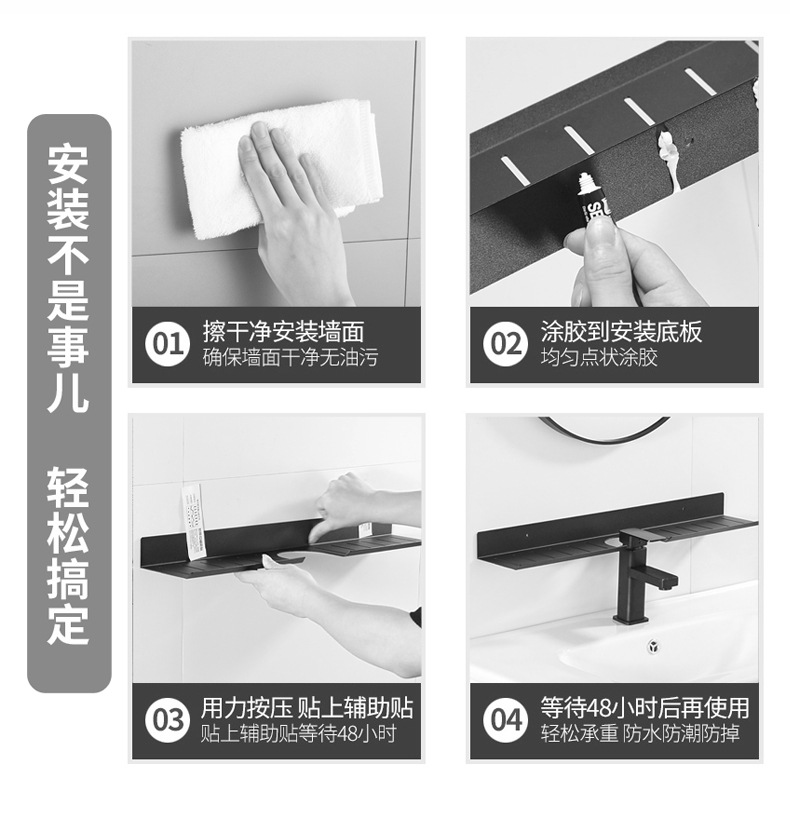 安装不是事儿

轻松搞定

01 擦干净安装墙面
确保墙面干净无油污

02 涂胶到安装底板
均匀点状涂胶

03 用力按压 贴上辅助贴
贴上辅助贴等待48小时

04 等待48小时后再使用
轻松承重 防水防潮防掉