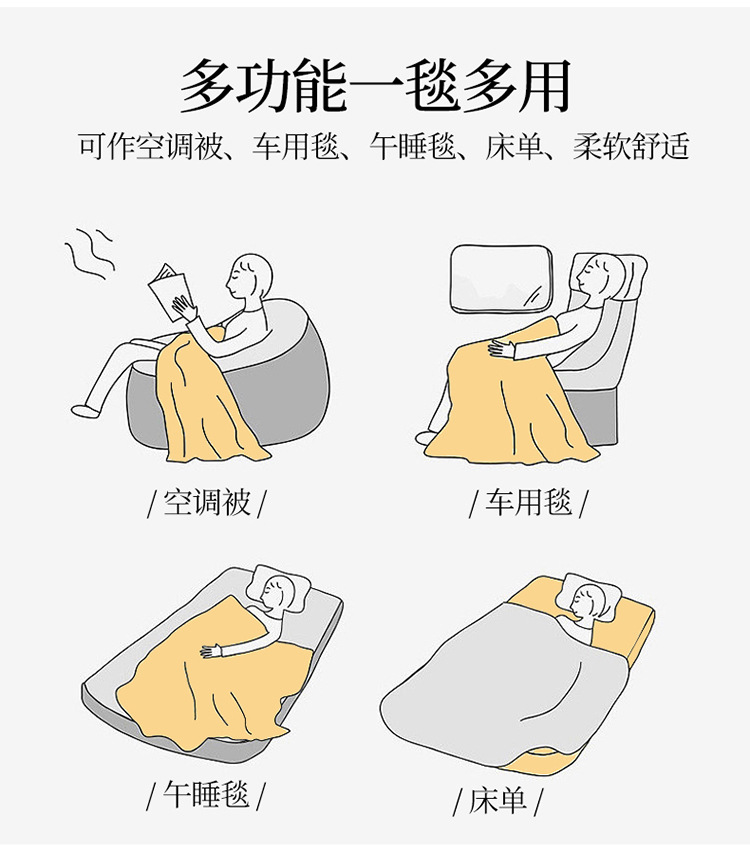 多功能一毯多用

可作空调被、车用毯、午睡毯、床单、柔软舒适

/ 空调被 /

/ 车用毯 /

/ 午睡毯 /

/ 床单 /