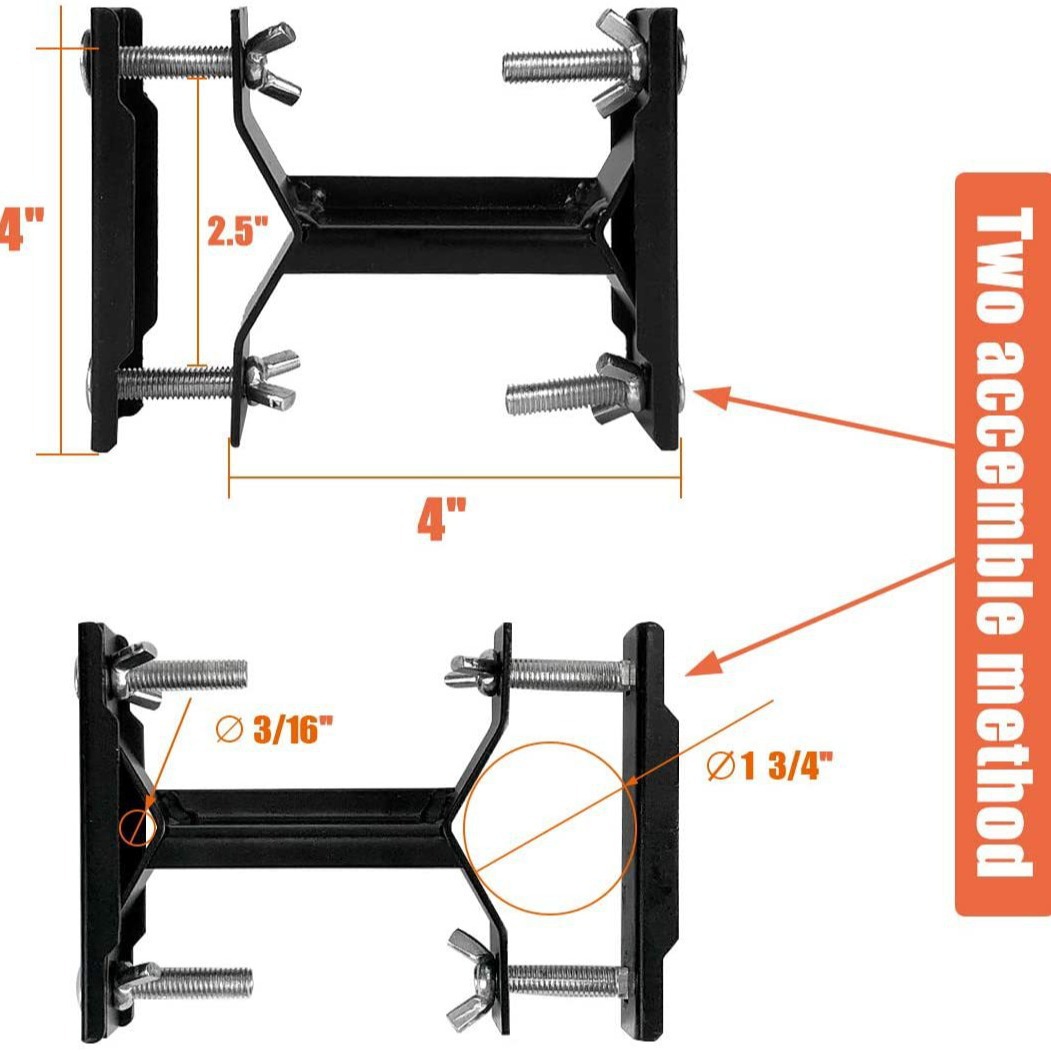 4"

2.5"

4"

Two accemble method

∅ 3/16"

∅1 3/4"