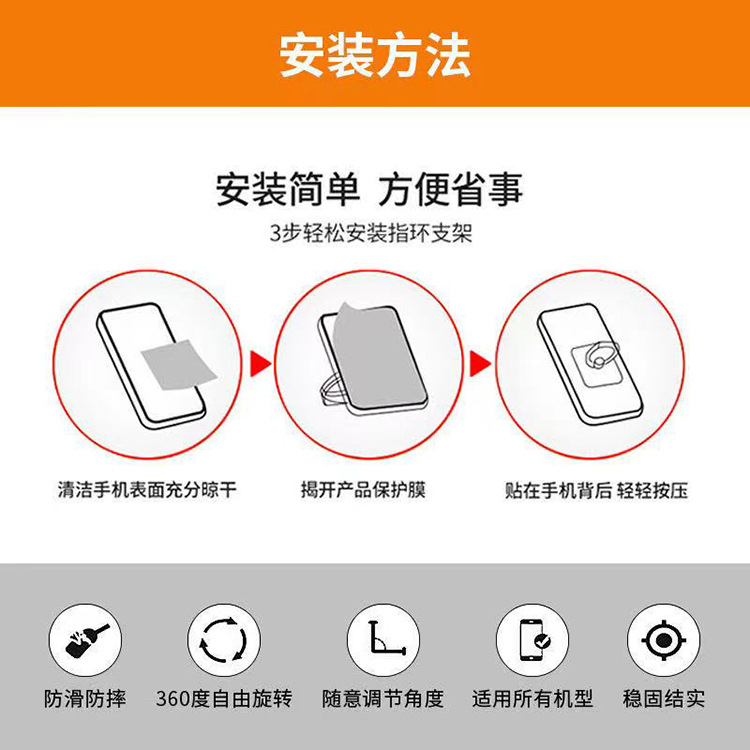 安装方法

安装简单 方便省事

3步轻松安装指环支架

清洁手机表面充分晾干

揭开产品保护膜

贴在手机背后 轻轻按压

防滑防摔

360度自由旋转

随意调节角度

适用所有机型

稳固结实