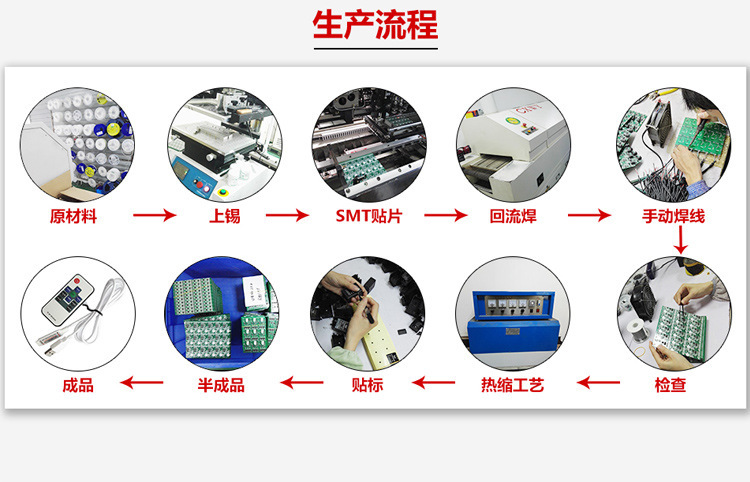 生产流程

原材料

上锡

SMT贴片

回流焊

手动焊线

检查

热缩工艺

贴标

半成品

成品