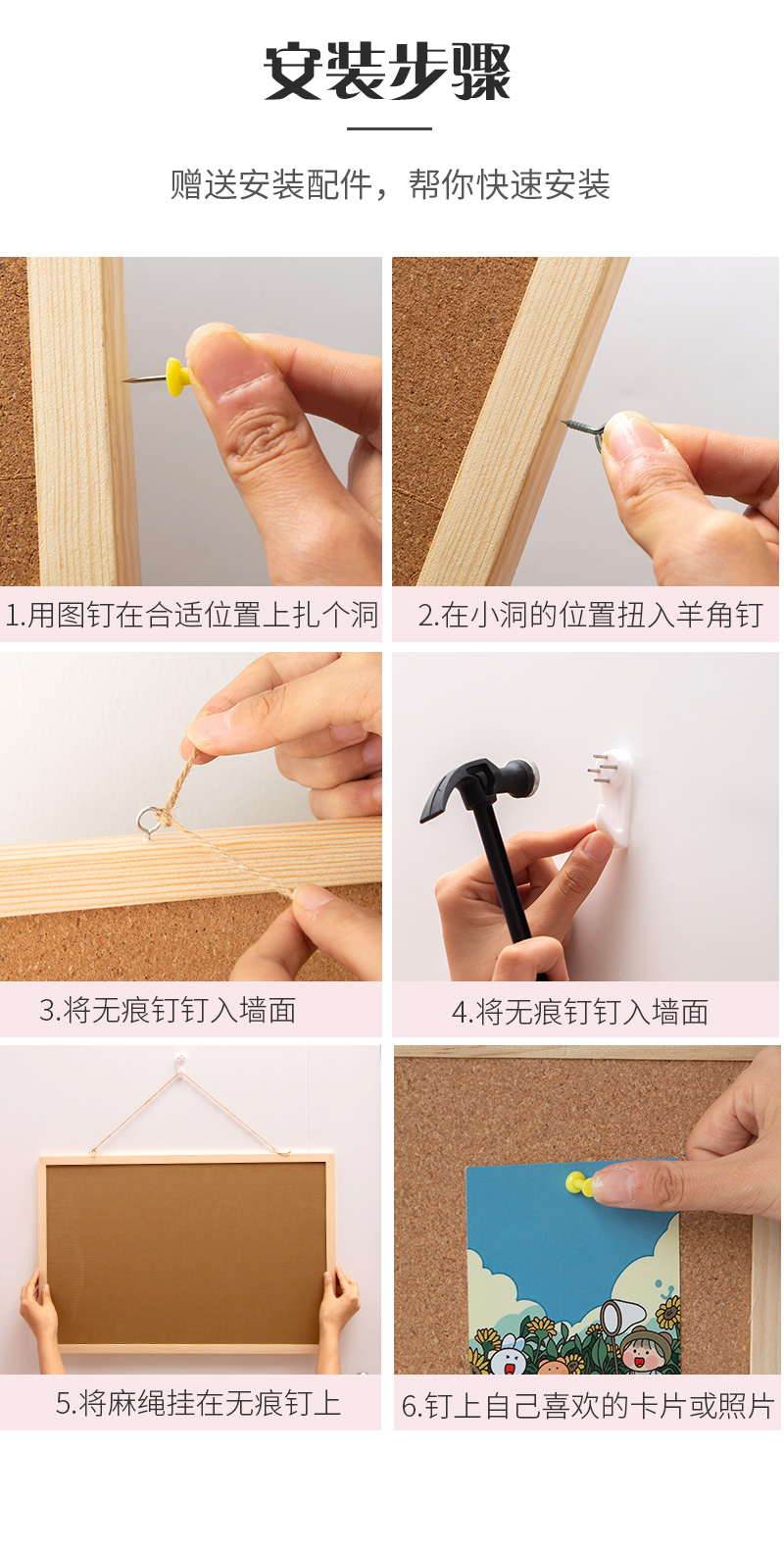 安装步骤

赠送安装配件，帮你快速安装

1.用图钉在合适位置上扎个洞

2.在小洞的位置扭入羊角钉

3.将无痕钉钉入墙面

4.将无痕钉钉入墙面

5.将麻绳挂在无痕钉上

6.钉上自己喜欢的卡片或照片