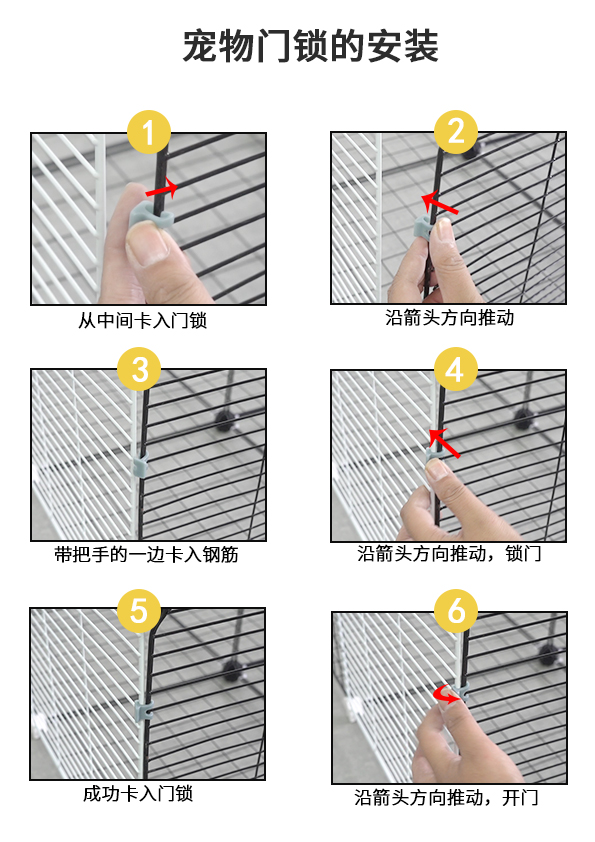 宠物门锁的安装

1

从中间卡入门锁

2

沿箭头方向推动

3

带把手的一边卡入钢筋

4

沿箭头方向推动，锁门

5

成功卡入门锁

6

沿箭头方向推动，开门