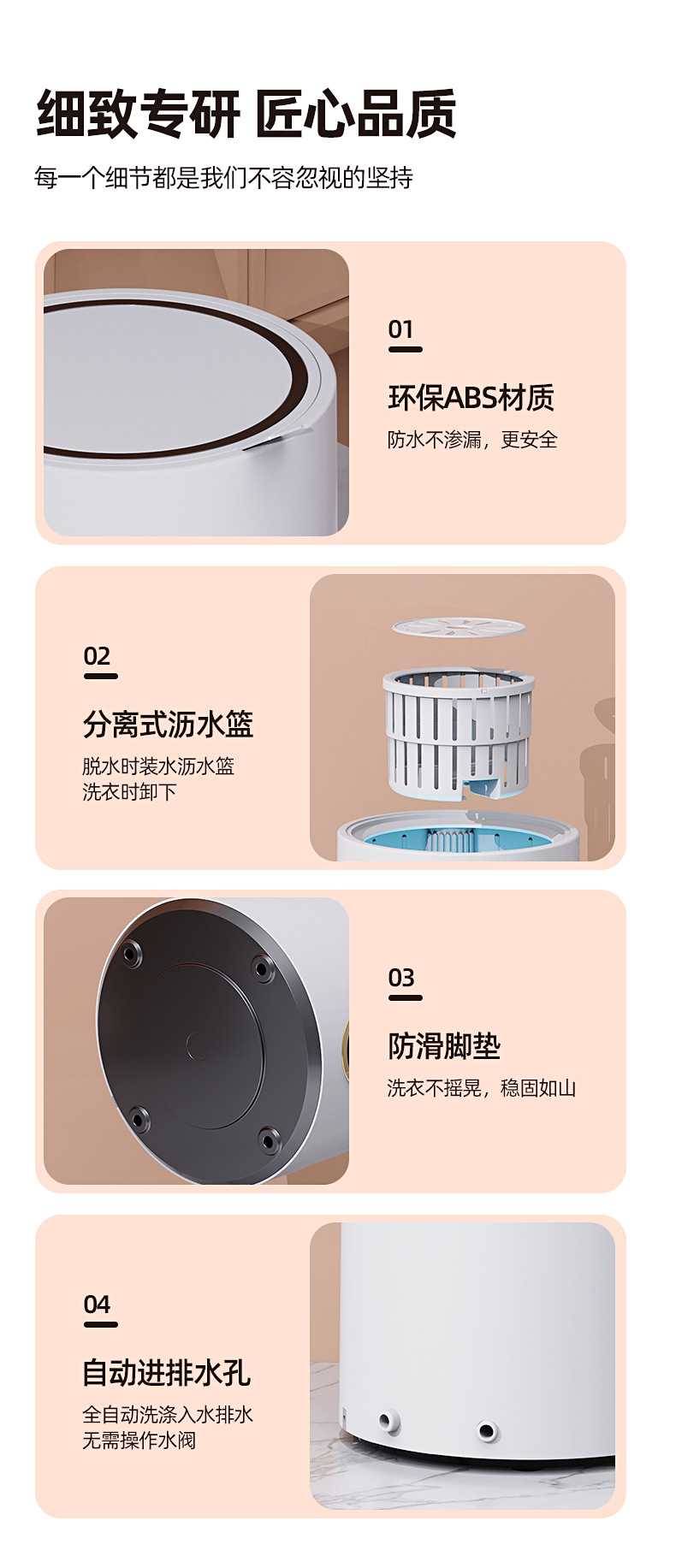 细致专研 匠心品质

每一个细节都是我们不容忽视的坚持

01

环保ABS材质

防水不渗漏，更安全

02

分离式沥水篮

脱水时装水沥水篮
洗衣时卸下

03

防滑脚垫

洗衣不摇晃，稳固如山

04

自动进排水孔

全自动洗涤入水排水
无需操作水阀