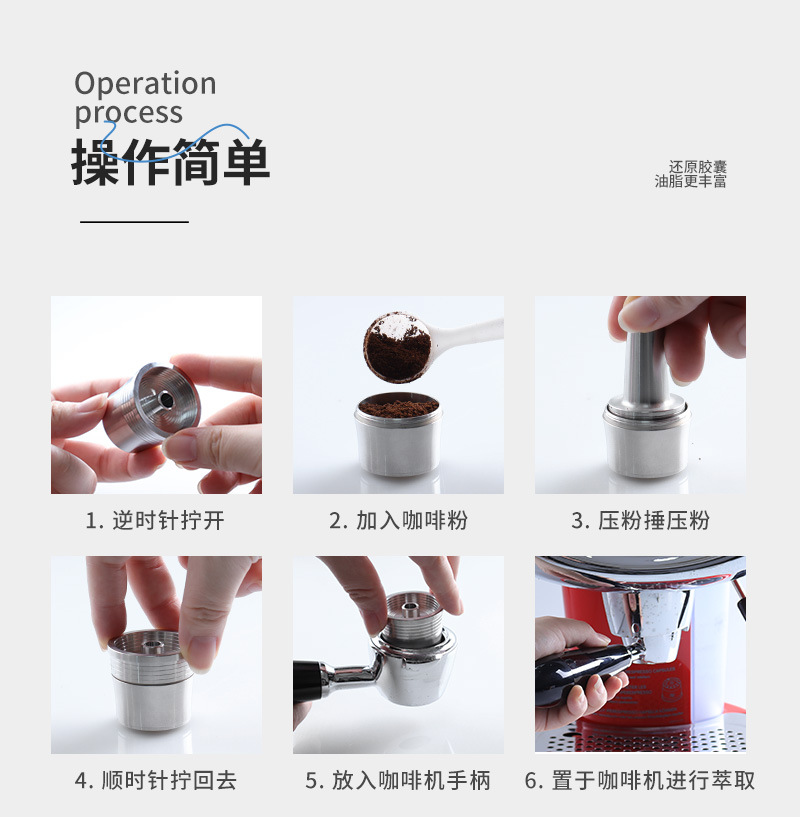 Operation process
操作简单

还原胶囊
油脂更丰富

1. 逆时针拧开

2. 加入咖啡粉

3. 压粉捶压粉

4. 顺时针拧回去

5. 放入咖啡机手柄

6. 置于咖啡机进行萃取