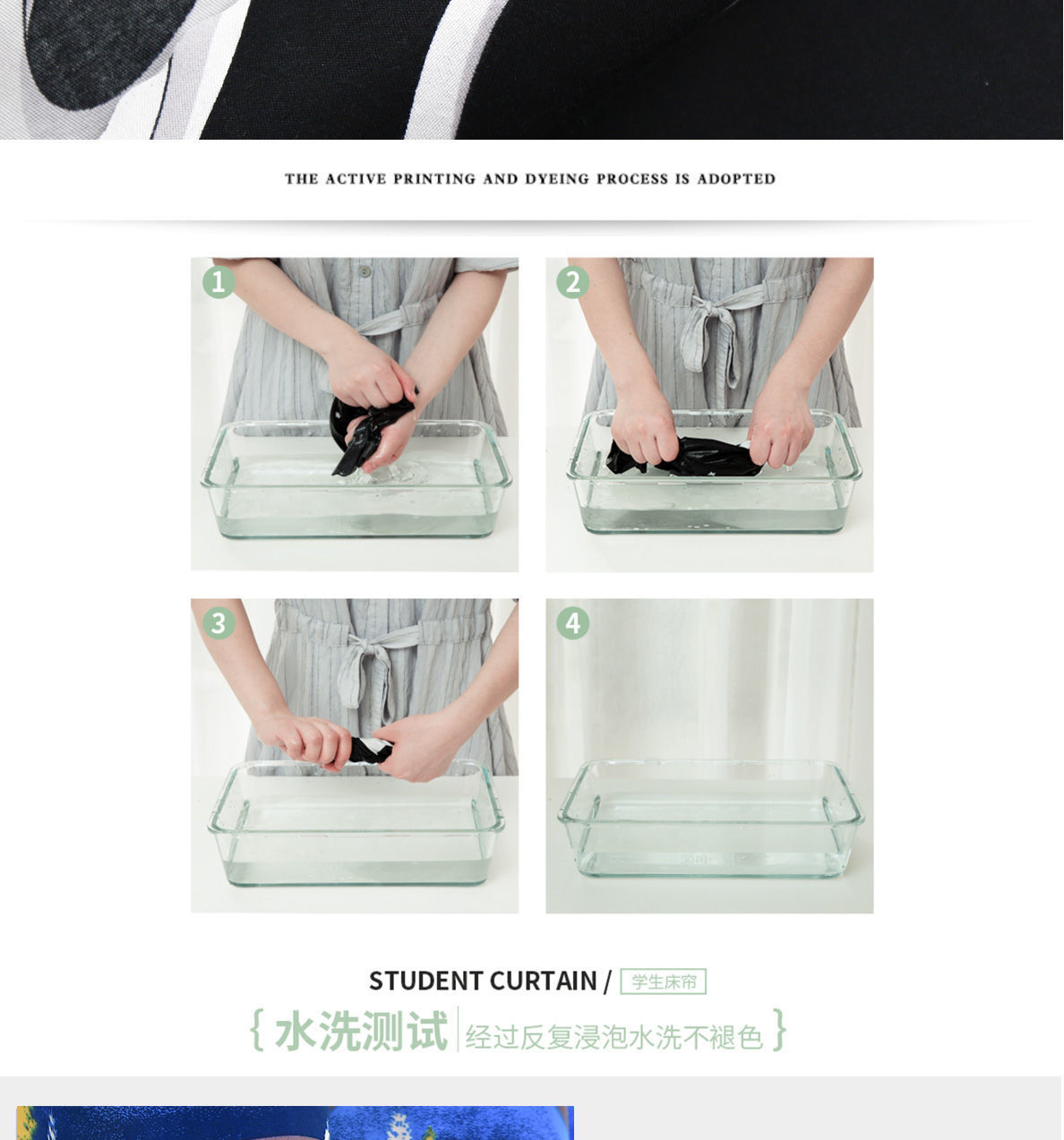 THE ACTIVE PRINTING AND DYEING PROCESS IS ADOPTED

1

2

3

4

STUDENT CURTAIN / 学生床帘

{ 水洗测试 | 经过反复浸泡水洗不褪色 }