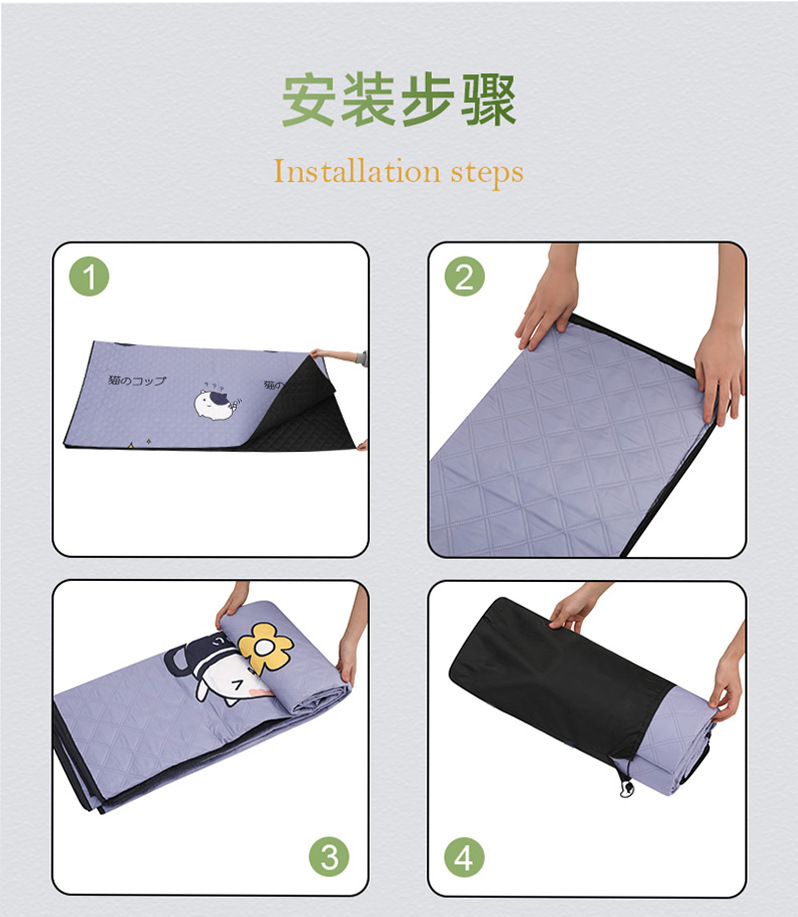 安装步骤

Installation steps

1

猫のコップ

猫の

2

3

4