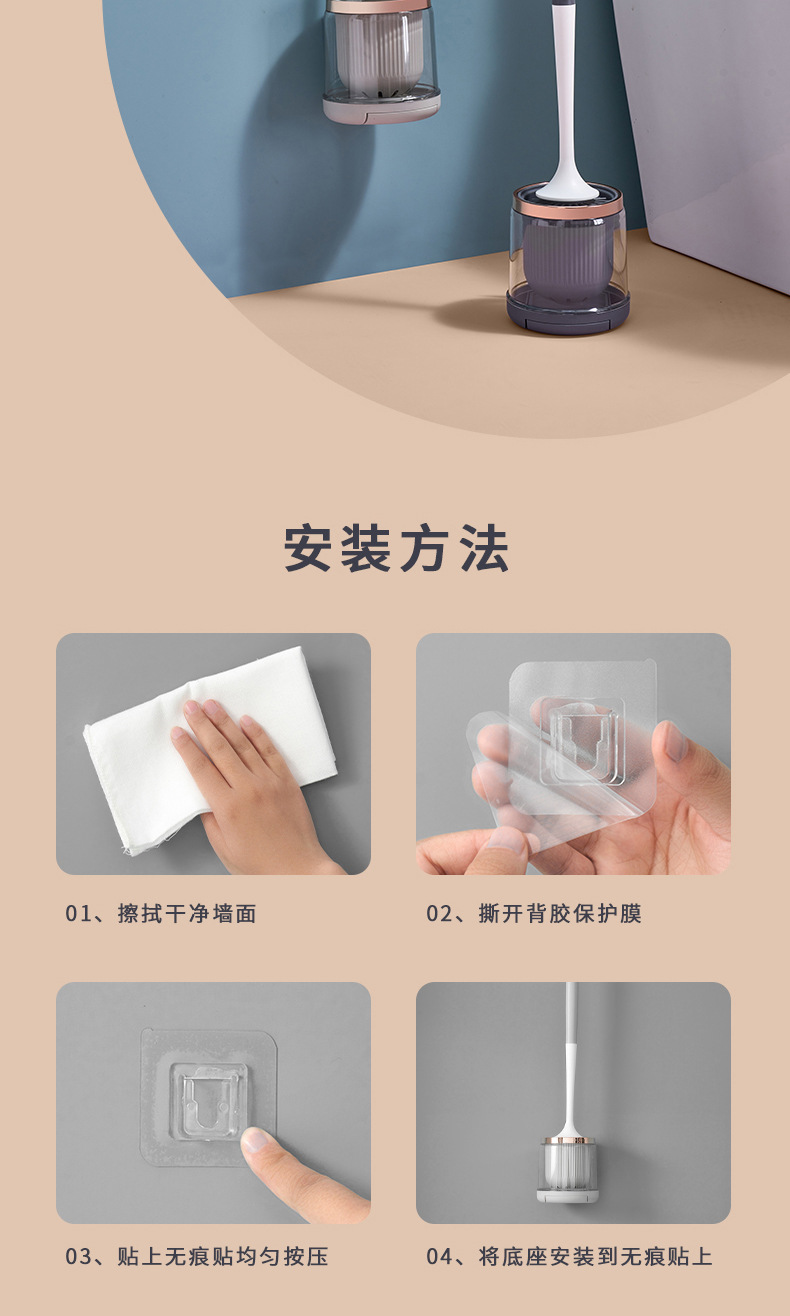 安装方法

01、擦拭干净墙面

02、撕开背胶保护膜

03、贴上无痕贴均匀按压

04、将底座安装到无痕贴上