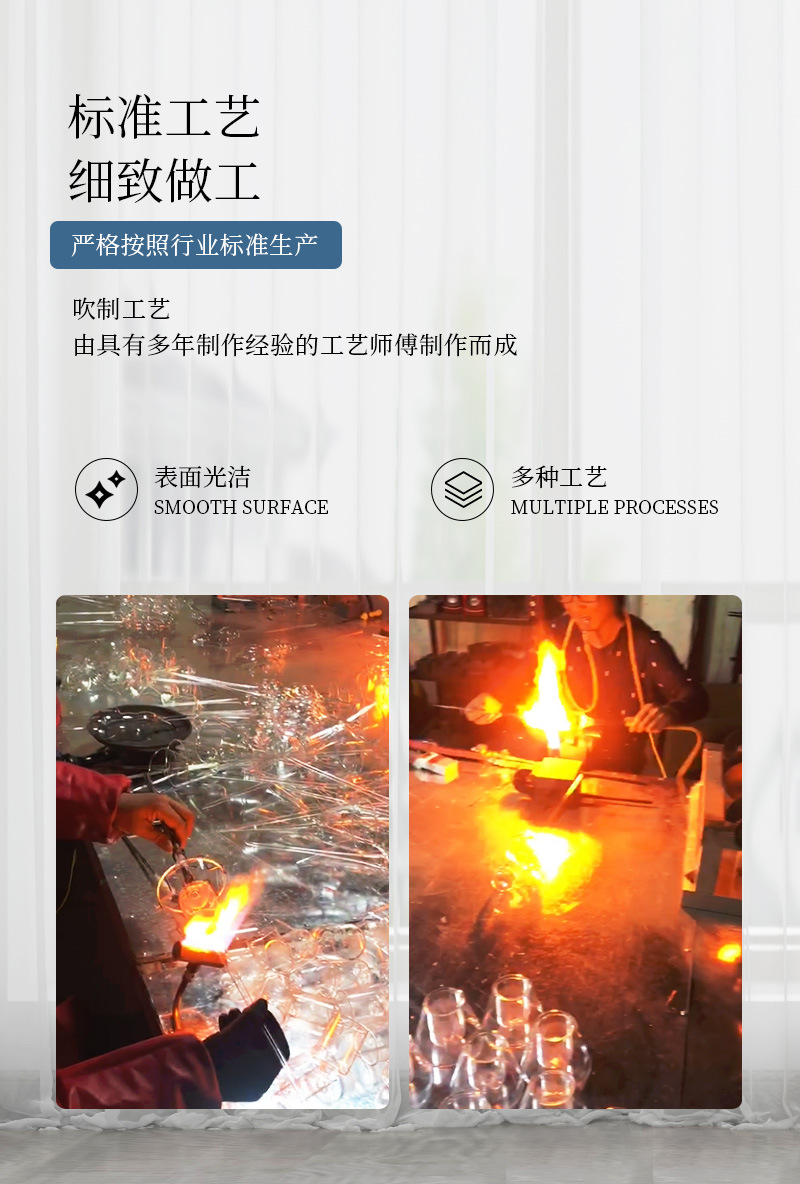 标准工艺
细致做工

严格按照行业标准生产

吹制工艺
由具有多年制作经验的工艺师傅制作而成

表面光洁
SMOOTH SURFACE

多种工艺
MULTIPLE PROCESSES