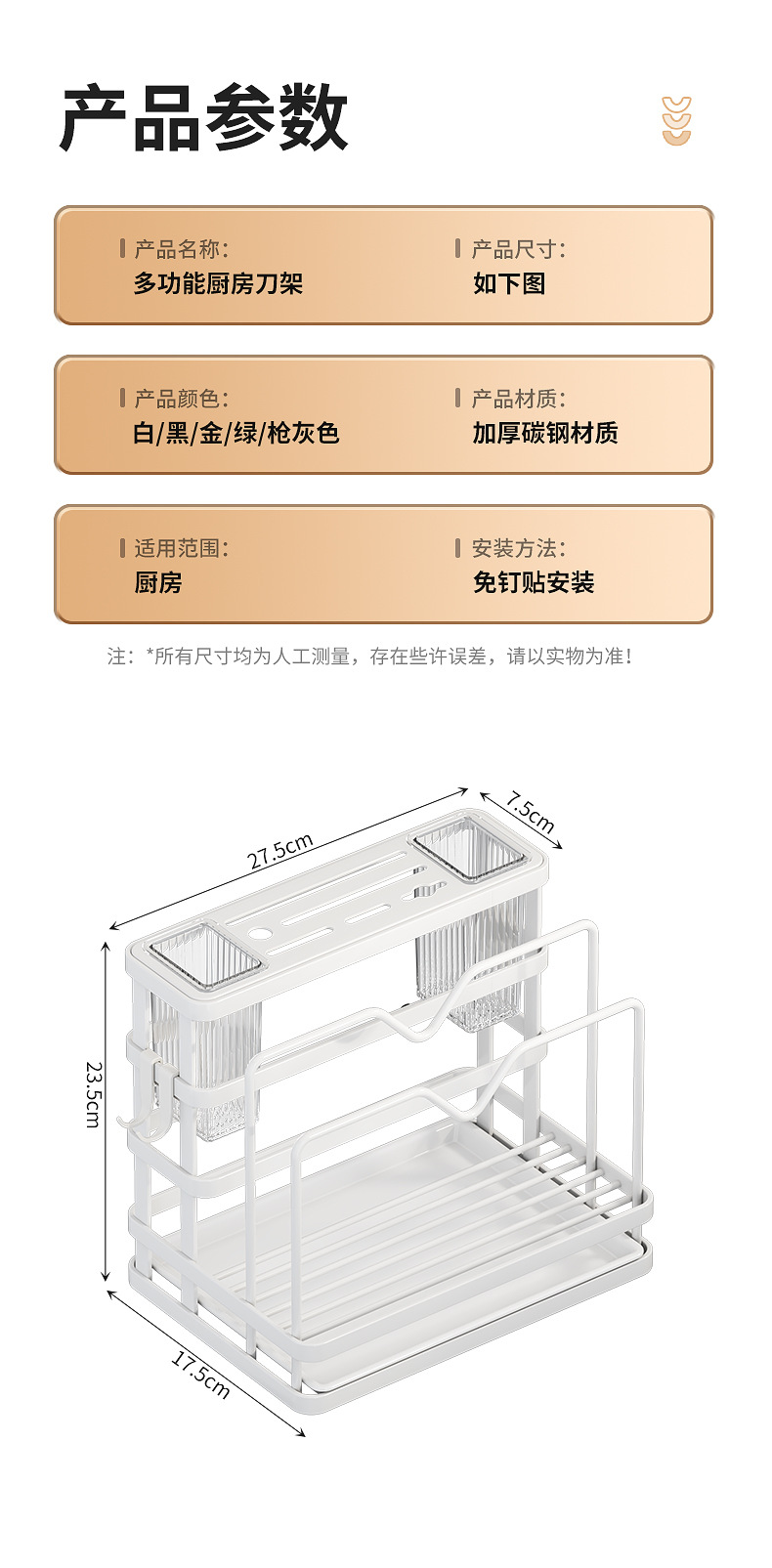 产品参数

产品名称:
多功能厨房刀架

产品尺寸:
如下图

产品颜色:
白/黑/金/绿/枪灰色

产品材质:
加厚碳钢材质

适用范围:
厨房

安装方法:
免钉贴安装

注:*所有尺寸均为人工测量,存在些许误差,请以实物为准!

27.5cm
7.5cm
23.5cm
17.5cm