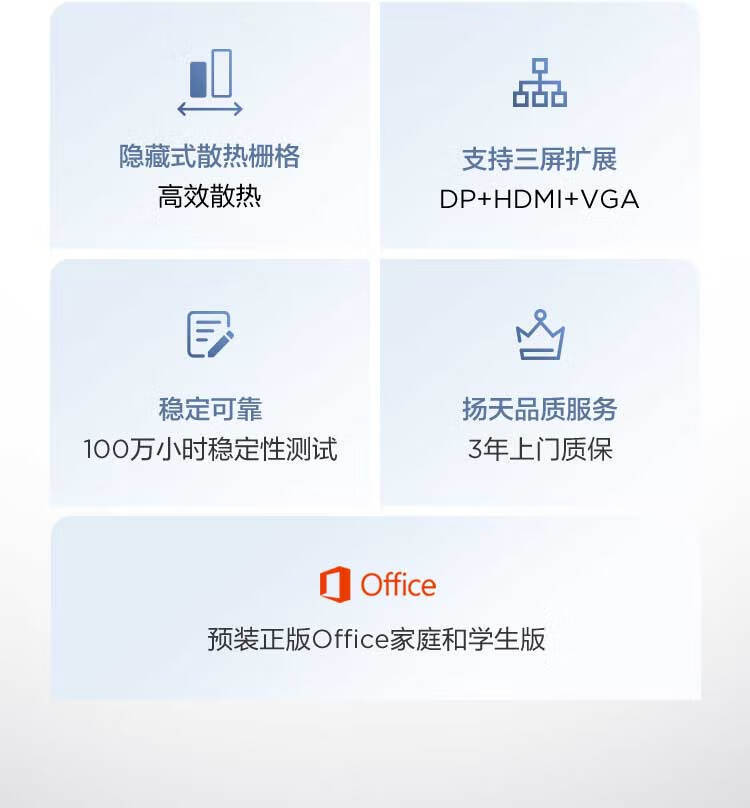 隐藏式散热栅格
高效散热

支持三屏扩展
DP+HDMI+VGA

稳定可靠
100万小时稳定性测试

扬天品质服务
3年上门质保

Office

预装正版Office家庭和学生版