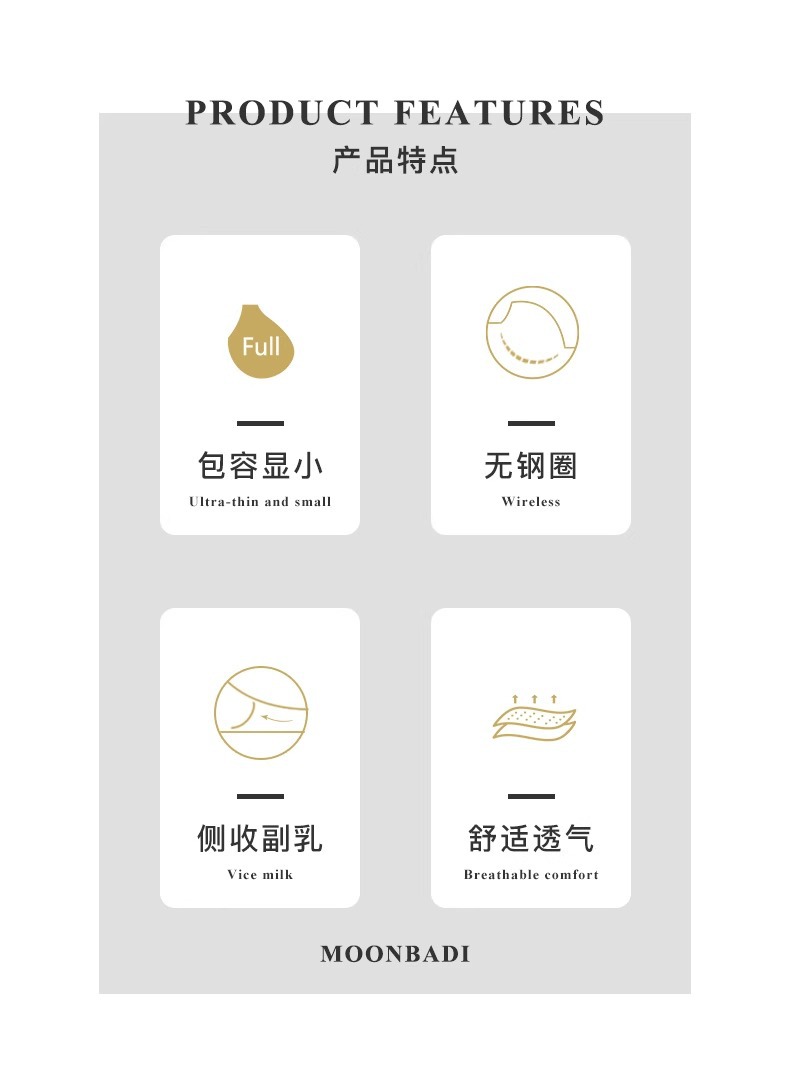 PRODUCT FEATURES
产品特点

Full

包容显小
Ultra-thin and small

无钢圈
Wireless

侧收副乳
Vice milk

舒适透气
Breathable comfort

MOONBADI