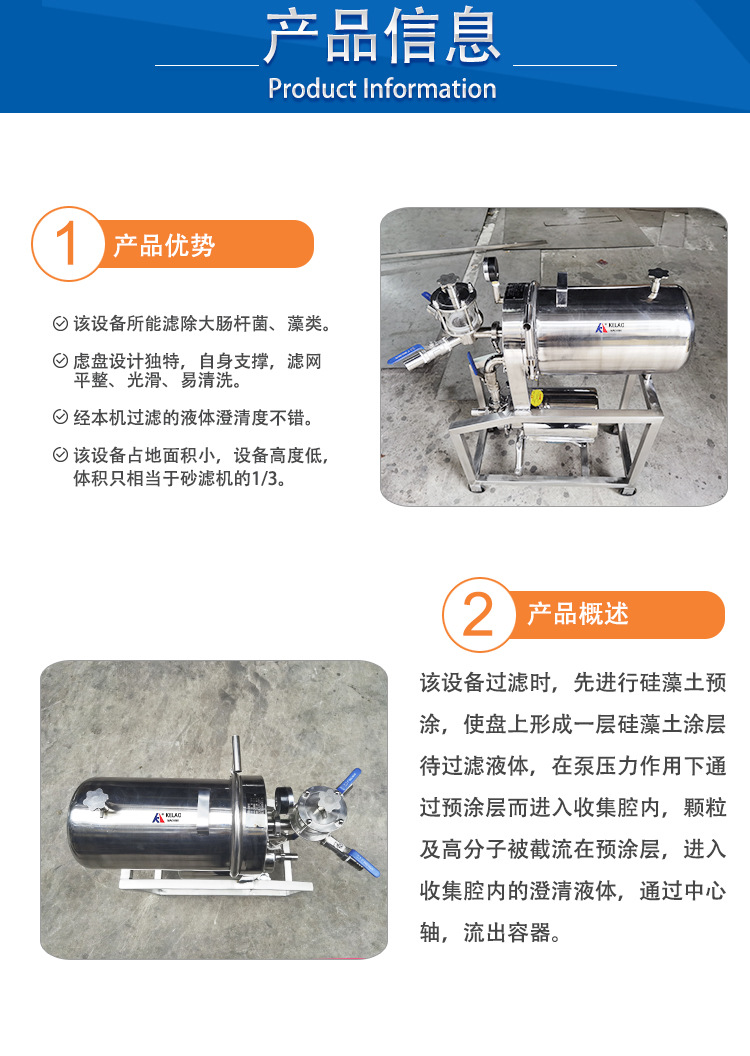 产品信息
Product Information

1 产品优势

该设备所能滤除大肠杆菌、藻类。

虑盘设计独特，自身支撑，滤网平整、光滑、易清洗。

经本机过滤的液体澄清度不错。

该设备占地面积小，设备高度低，体积只相当于砂滤机的1/3。

KELAC

2 产品概述

该设备过滤时，先进行硅藻土预涂，使盘上形成一层硅藻土涂层待过滤液体，在泵压力作用下通过预涂层而进入收集腔内，颗粒及高分子被截流在预涂层，进入收集腔内的澄清液体，通过中心轴，流出容器。

KELAC