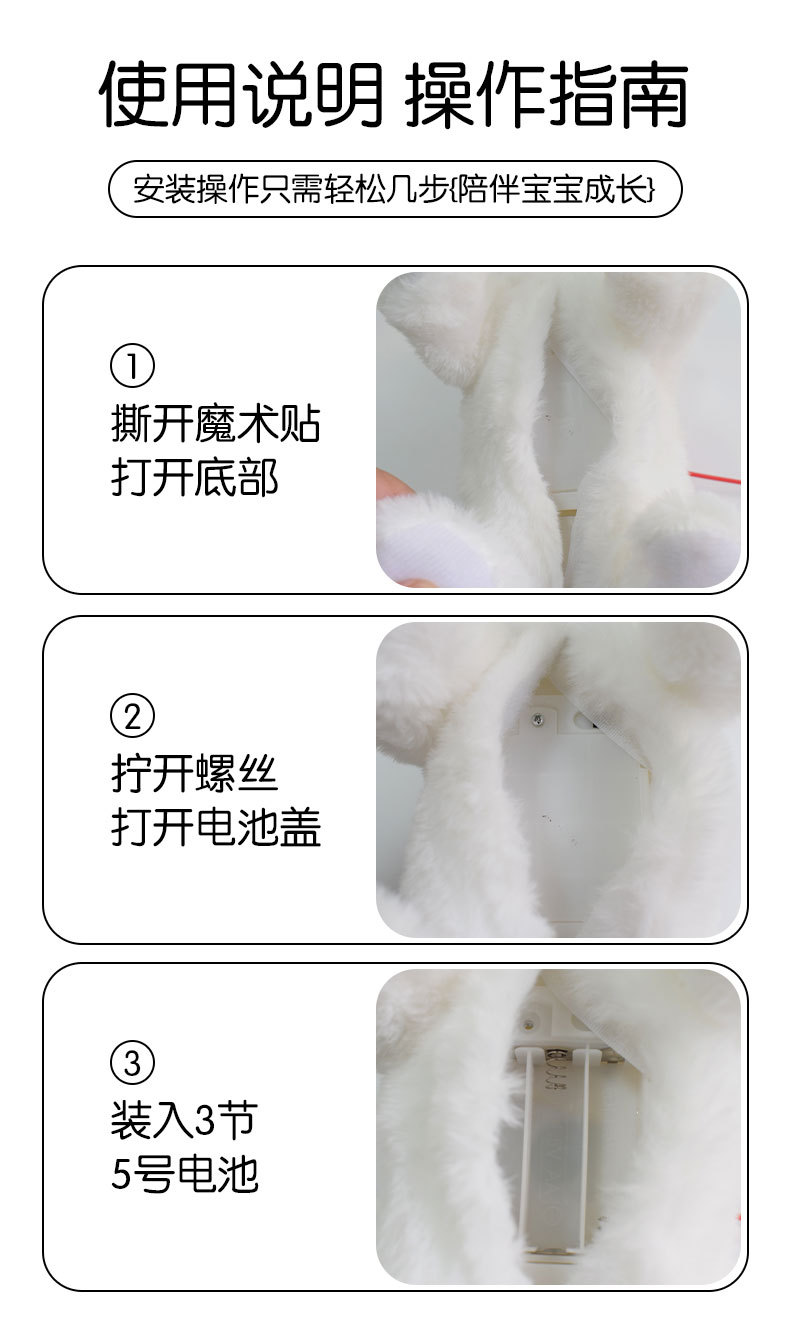 使用说明 操作指南

安装操作只需轻松几步{陪伴宝宝成长}

①
撕开魔术贴
打开底部

②
拧开螺丝
打开电池盖

③
装入3节
5号电池