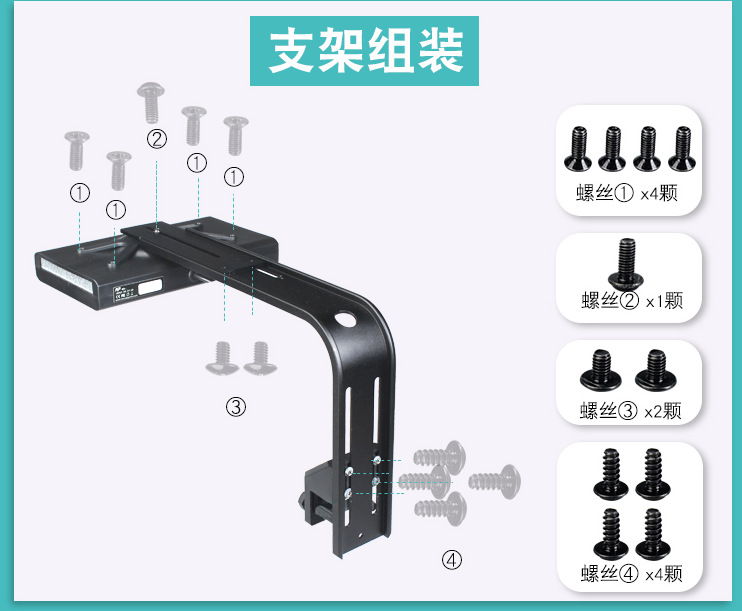 支架组装

②

①

①

①

①

③

④

螺丝① x4颗

螺丝② x1颗

螺丝③ x2颗

螺丝④ x4颗