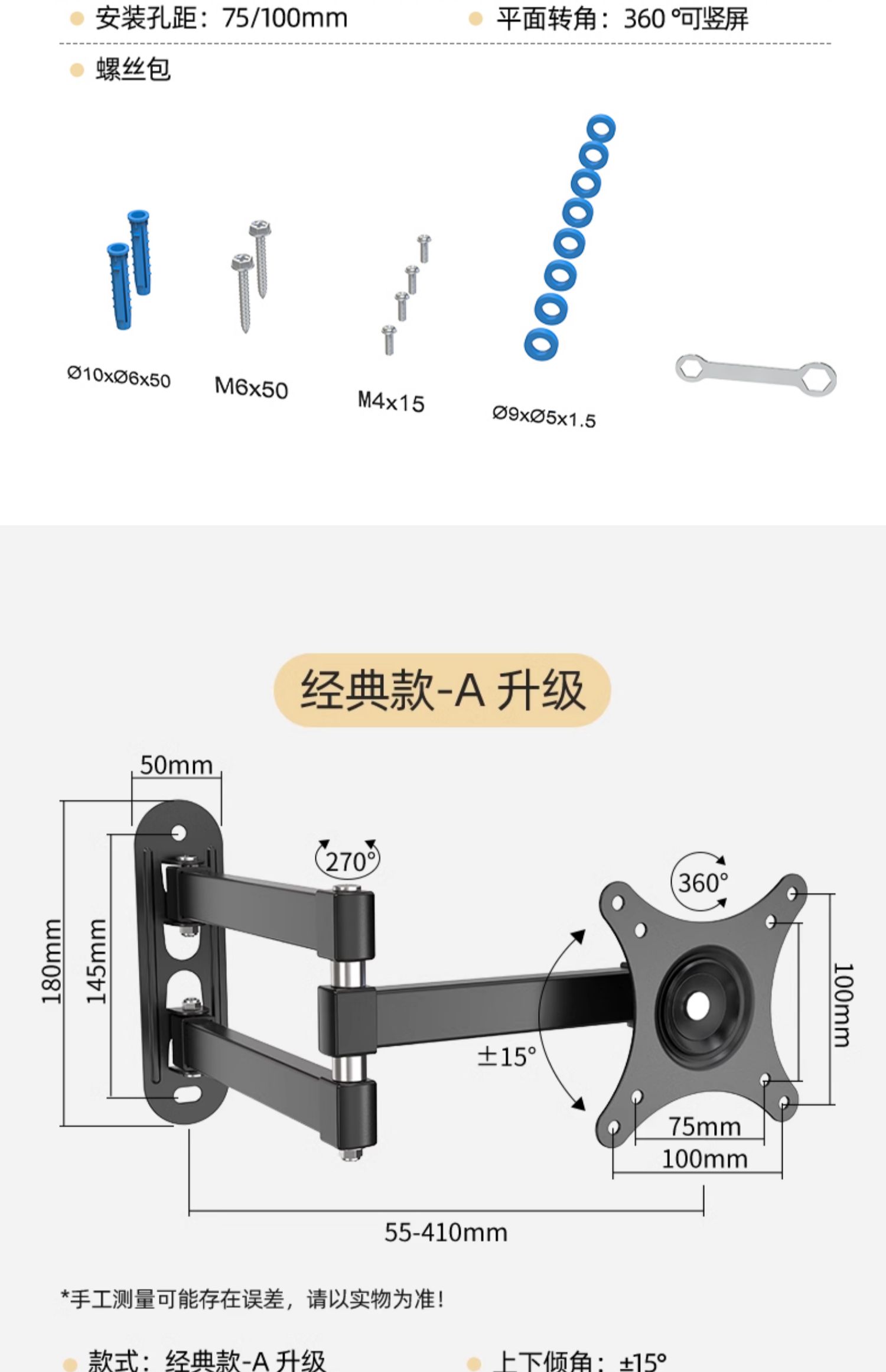 安装孔距：75/100mm

平面转角：360 °可竖屏

螺丝包

Ø10xØ6x50

M6x50

M4x15

Ø9xØ5x1.5

经典款-A 升级

50mm

180mm

145mm

270°

360°

±15°

100mm

75mm

100mm

55-410mm

*手工测量可能存在误差，请以实物为准!

款式：经典款-A 升级

上下倾角：±15°