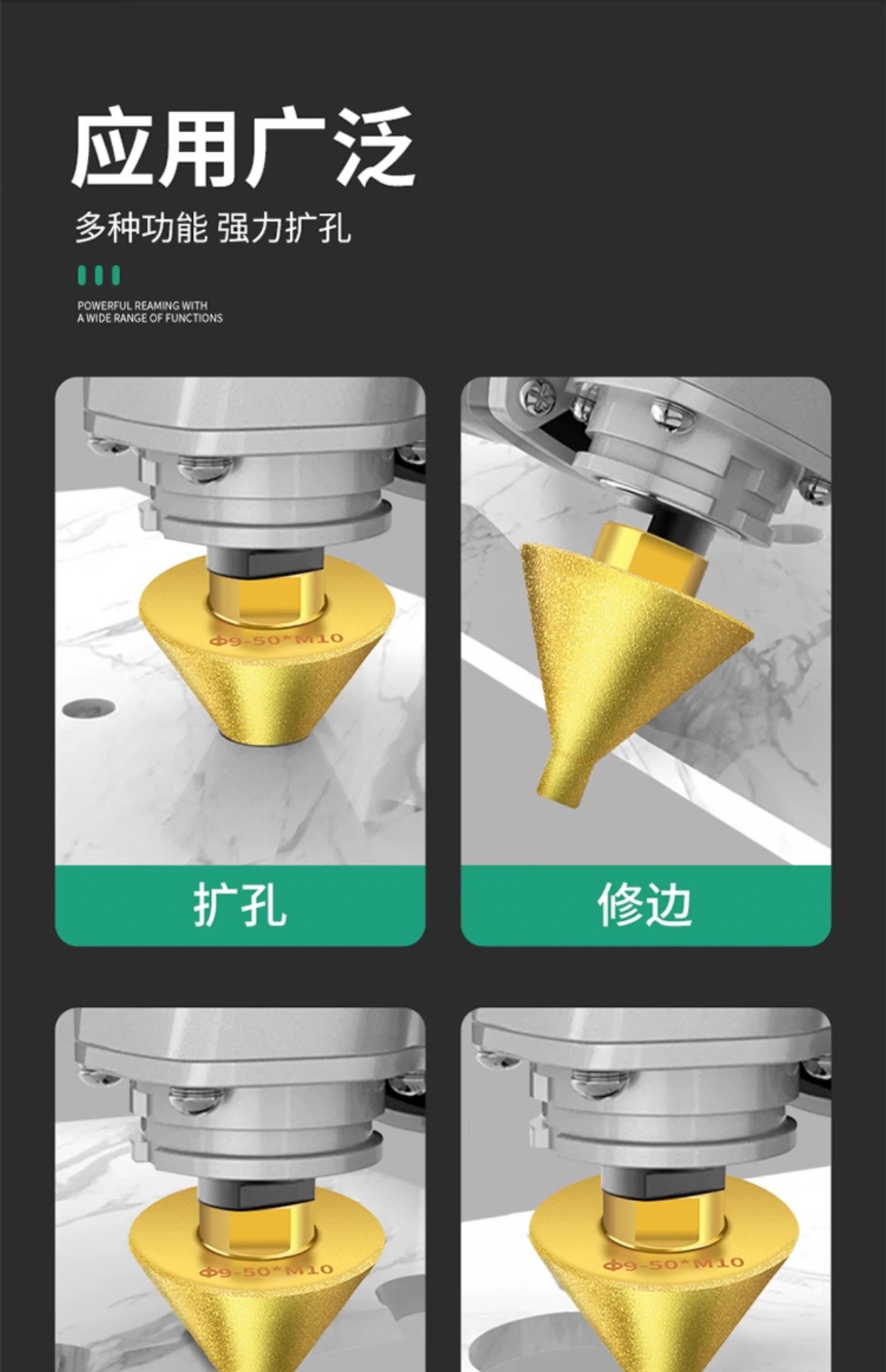 应用广泛

多种功能 强力扩孔

POWERFUL REAMING WITH A WIDE RANGE OF FUNCTIONS

Φ9-50*M10

扩孔

修边

Φ9-50*M10

Φ9-50*M10