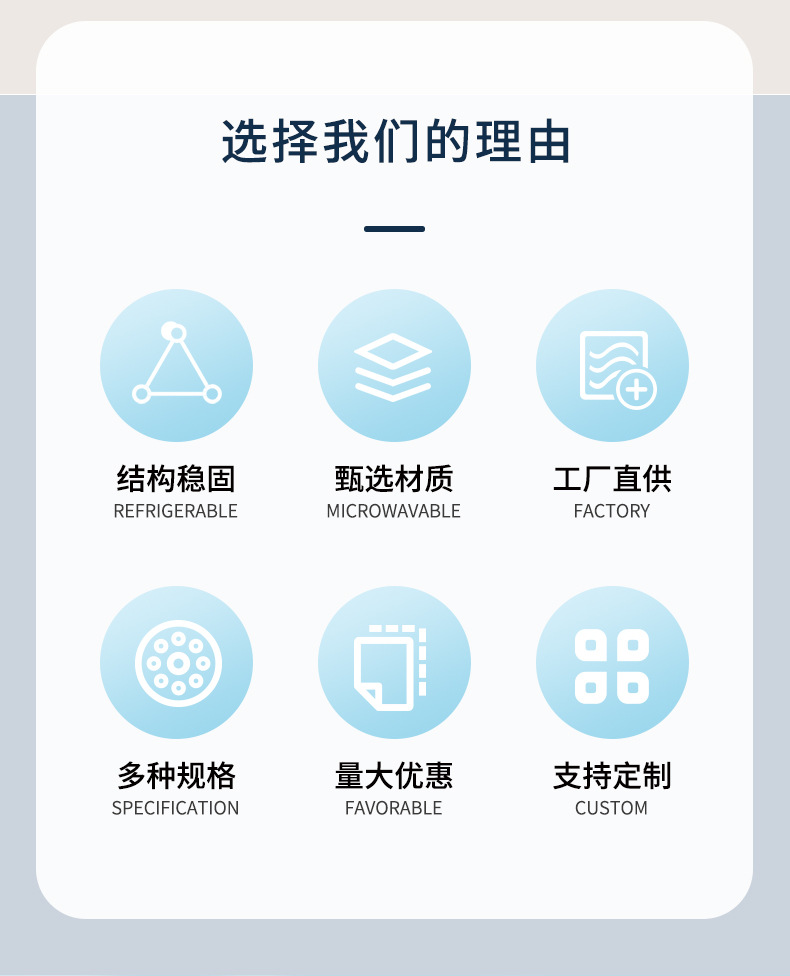 选择我们的理由

结构稳固
REFRIGERABLE

甄选材质
MICROWAVABLE

工厂直供
FACTORY

多种规格
SPECIFICATION

量大优惠
FAVORABLE

支持定制
CUSTOM