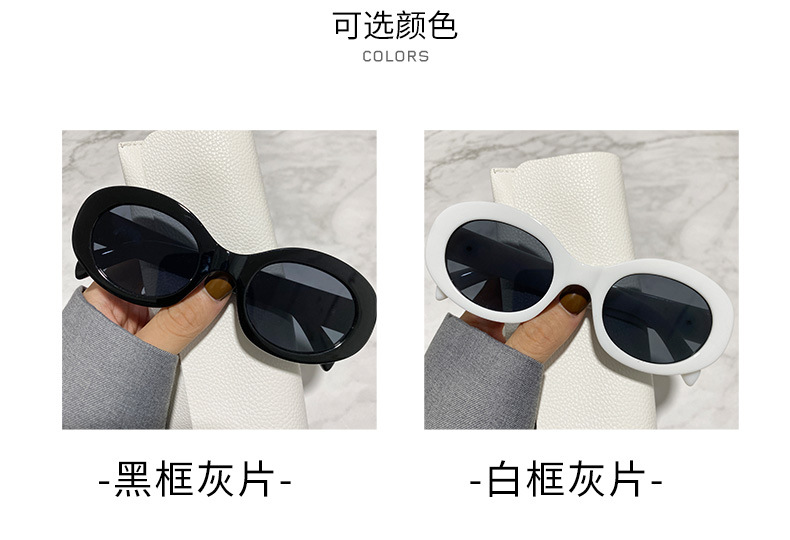 可选颜色
COLORS

-黑框灰片-

-白框灰片-